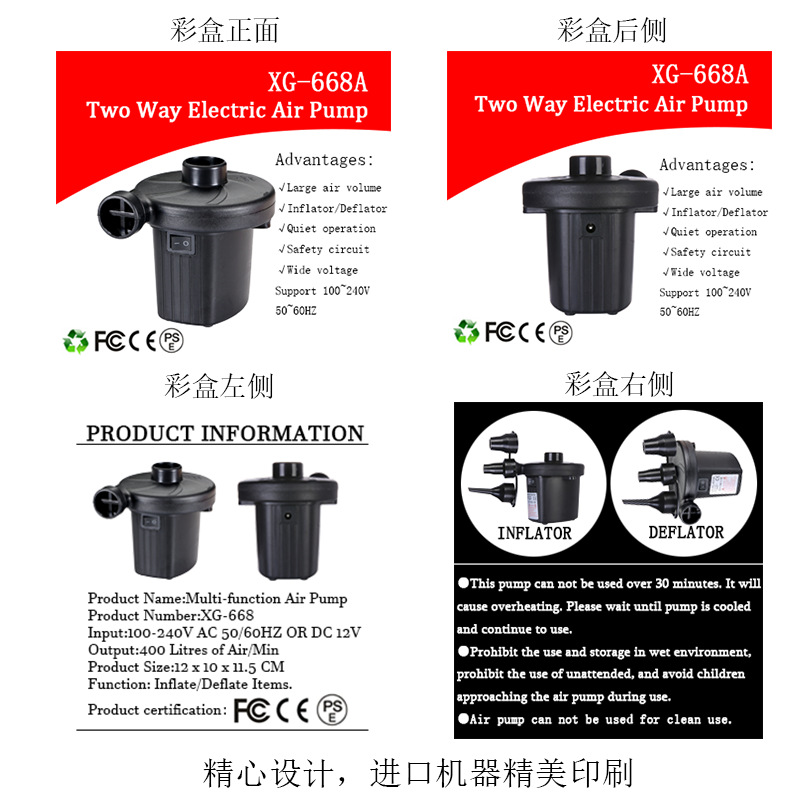 彩盒正面

XG-668A
Two Way Electric Air Pump

Advantages:
√Large air volume
√Inflator/Deflator
√Quiet operation
√Safety circuit
√Wide voltage
Support 100~240V
50~60HZ

FC CE PSE

彩盒后侧

XG-668A
Two Way Electric Air Pump

Advantages:
√Large air volume
√Inflator/Deflator
√Quiet operation
√Safety circuit
√Wide voltage
Support 100~240V
50~60HZ

FC CE PSE

彩盒左侧

PRODUCT INFORMATION

Product Name:Multi-function Air Pump
Product Number:XG-668
Input:100-240V AC 50/60HZ OR DC 12V
Output:400 Litres of Air/Min
Product Size:12 x 10 x 11.5 CM
Function: Inflate/Deflate Items.
Product certification: FC CE PSE

彩盒右侧

INFLATOR

DEFLATOR

●This pump can not be used over 30 minutes. It will cause overheating. Please wait until pump is cooled and continue to use.
●Prohibit the use and storage in wet environment, prohibit the use of unattended, and avoid children approaching the air pump during use.
●Air pump can not be used for clean use.

精心设计，进口机器精美印刷