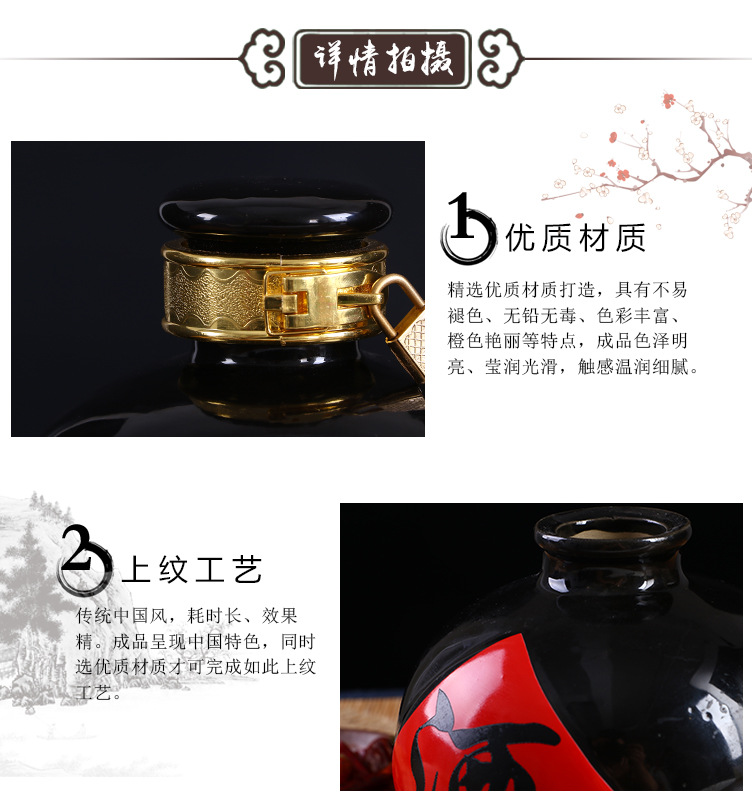 详情拍摄

1 优质材质

精选优质材质打造，具有不易褪色、无铅无毒、色彩丰富、橙色艳丽等特点，成品色泽明亮、莹润光滑，触感温润细腻。

2 上纹工艺

传统中国风，耗时长、效果精。成品呈现中国特色，同时选优质材质才可完成如此上纹工艺。

酒