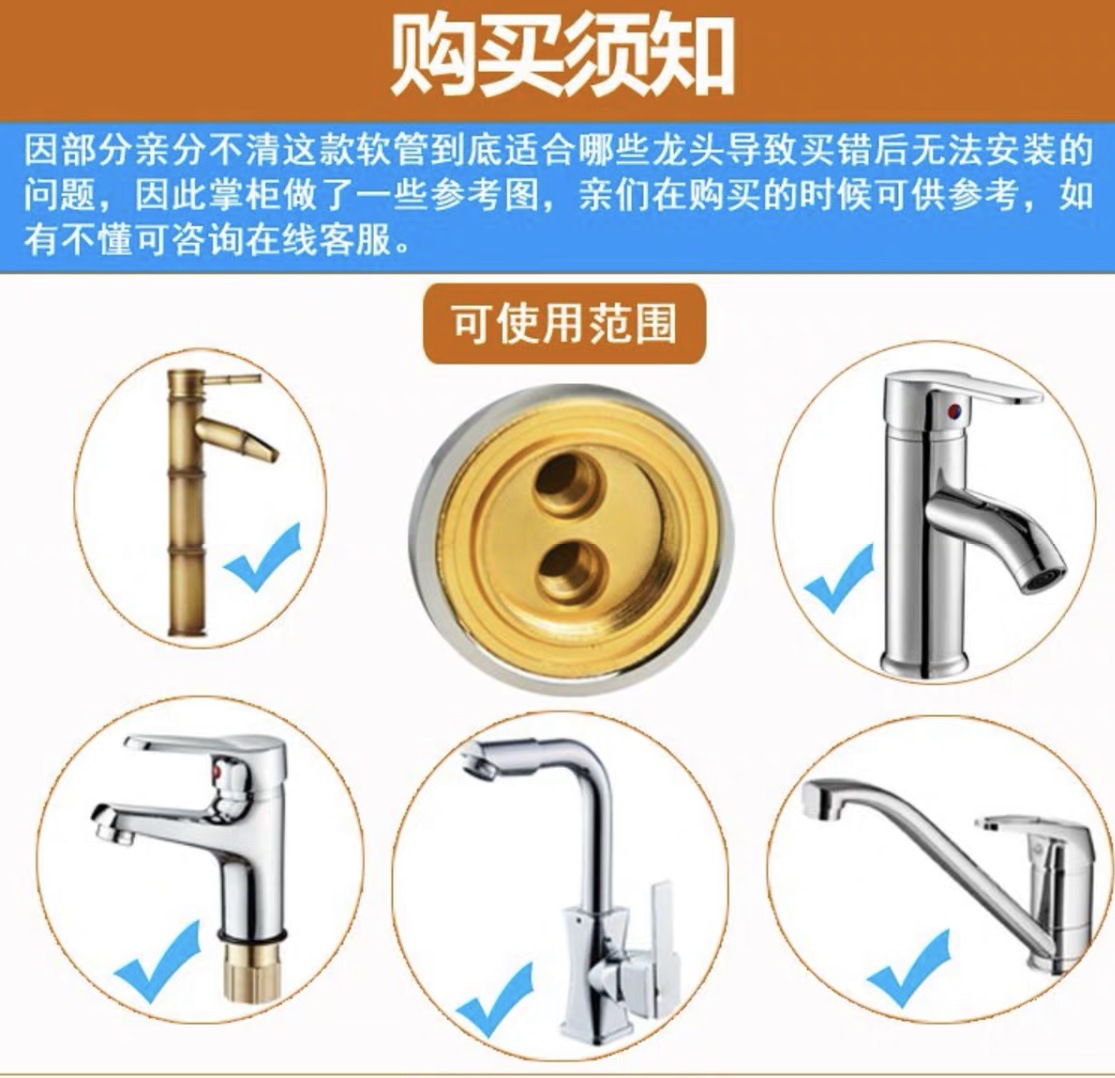 购买须知

因部分亲分不清这款软管到底适合哪些龙头导致买错后无法安装的问题，因此掌柜做了一些参考图，亲们在购买的时候可供参考，如有不懂可咨询在线客服。

可使用范围