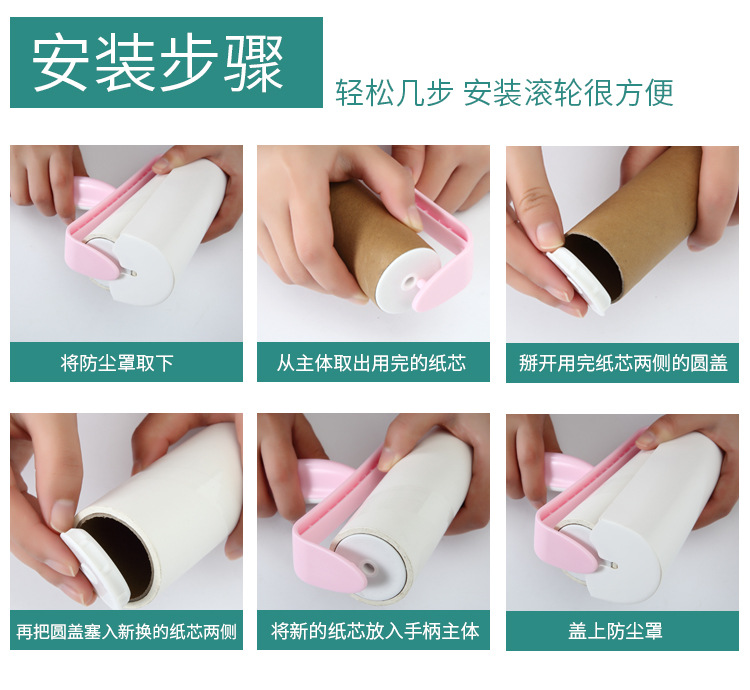 安装步骤

轻松几步 安装滚轮很方便

将防尘罩取下

从主体取出用完的纸芯

掰开用完纸芯两侧的圆盖

再把圆盖塞入新换的纸芯两侧

将新的纸芯放入手柄主体

盖上防尘罩