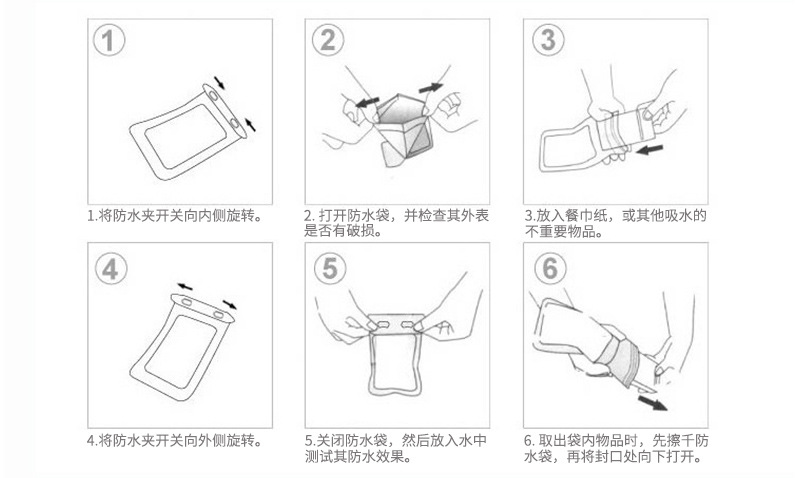 1

1.将防水夹开关向内侧旋转。

2

2. 打开防水袋，并检查其外表是否有破损。

3

3.放入餐巾纸，或其他吸水的不重要物品。

4

4.将防水夹开关向外侧旋转。

5

5.关闭防水袋，然后放入水中测试其防水效果。

6

6. 取出袋内物品时，先擦干防水袋，再将封口处向下打开。