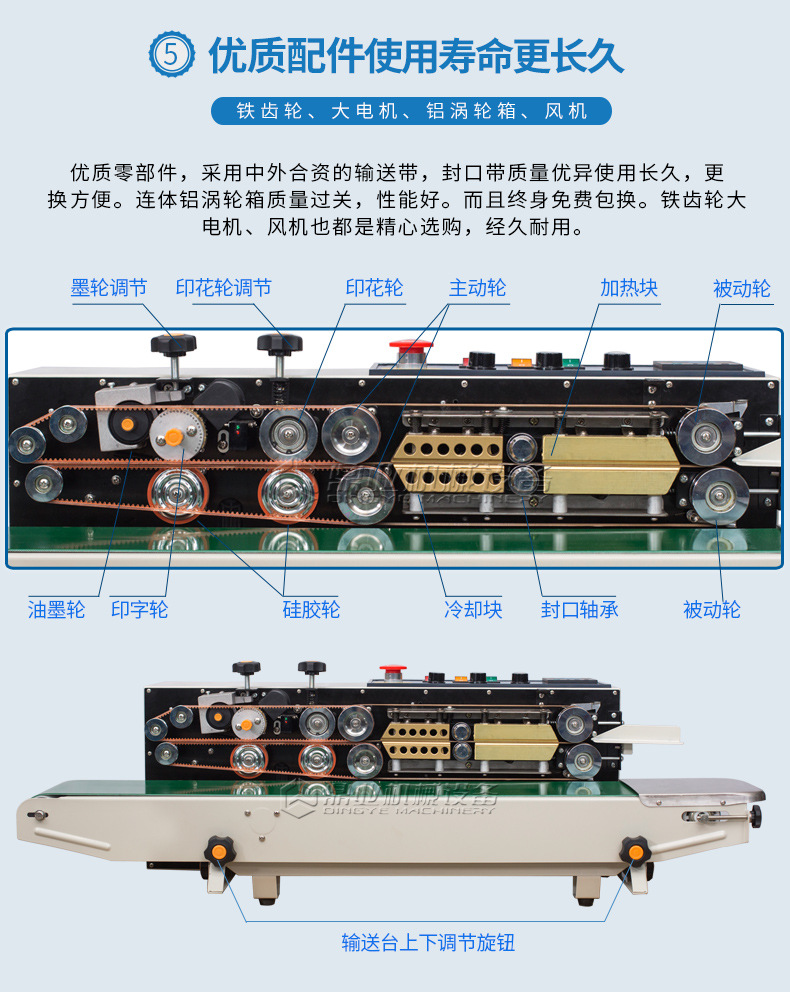 5 优质配件使用寿命更长久

铁齿轮、大电机、铝涡轮箱、风机

优质零部件，采用中外合资的输送带，封口带质量优异使用长久，更换方便。连体铝涡轮箱质量过关，性能好。而且终身免费包换。铁齿轮大电机、风机也都是精心选购，经久耐用。

墨轮调节
印花轮调节
印花轮
主动轮
加热块
被动轮

油墨轮
印字轮
硅胶轮
冷却块
封口轴承
被动轮

鼎业机械设备
DINGYE MACHINERY

输送台上下调节旋钮