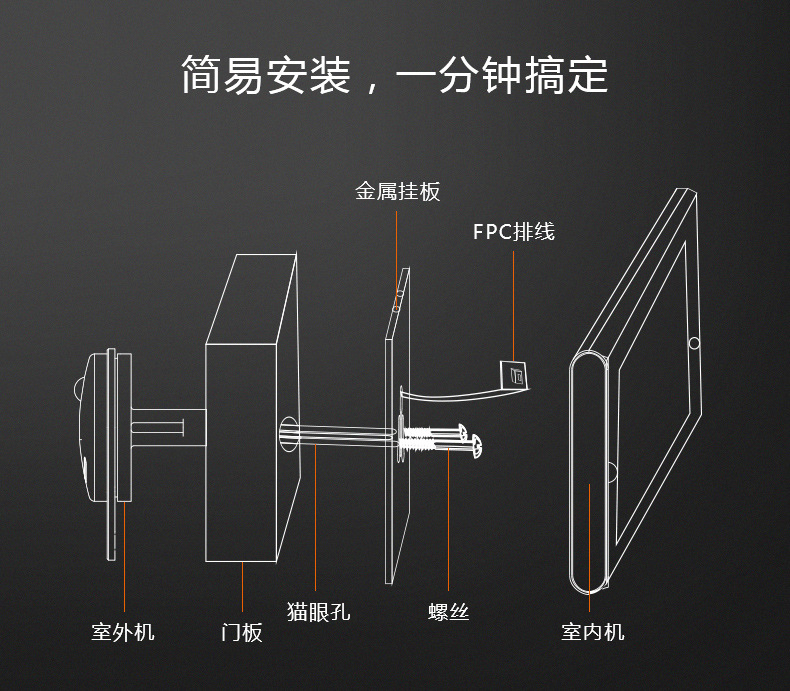 简易安装，一分钟搞定

金属挂板

FPC排线

室外机

门板

猫眼孔

螺丝

室内机