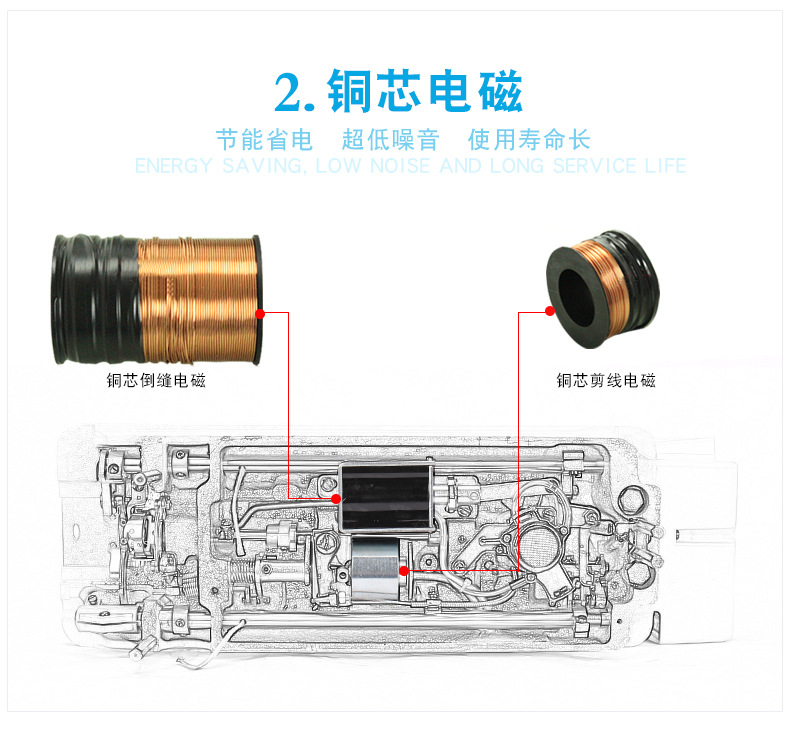 2. 铜芯电磁

节能省电　超低噪音　使用寿命长

ENERGY SAVING, LOW NOISE AND LONG SERVICE LIFE

铜芯倒缝电磁

铜芯剪线电磁