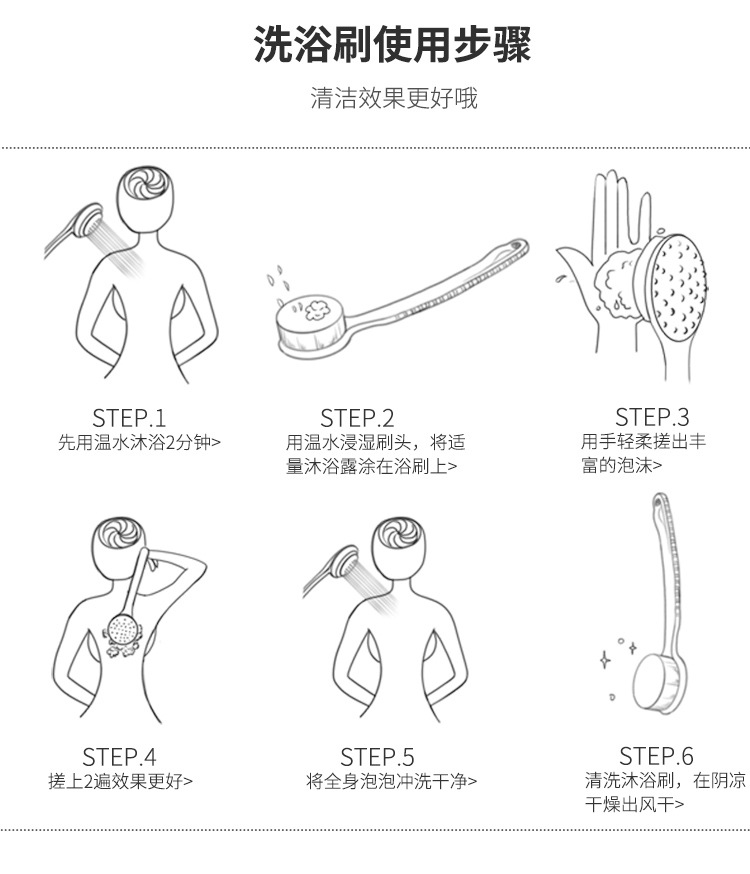 洗浴刷使用步骤

清洁效果更好哦

STEP.1
先用温水沐浴2分钟>

STEP.2
用温水浸湿刷头，将适量沐浴露涂在浴刷上>

STEP.3
用手轻柔搓出丰富的泡沫>

STEP.4
搓上2遍效果更好>

STEP.5
将全身泡泡冲洗干净>

STEP.6
清洗沐浴刷，在阴凉干燥出风干>