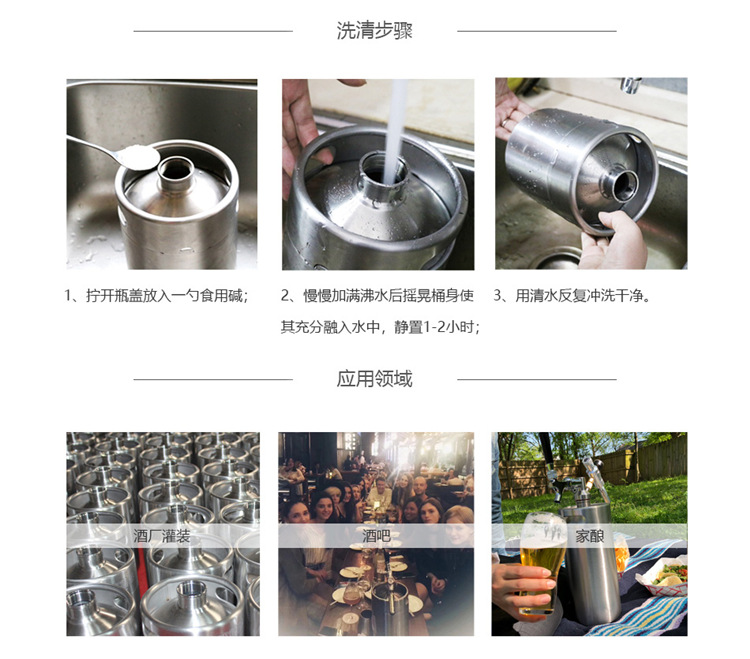 洗清步骤

1、拧开瓶盖放入一勺食用碱；

2、慢慢加满沸水后摇晃桶身使其充分融入水中，静置1-2小时；

3、用清水反复冲洗干净。

应用领域

酒厂灌装

酒吧

家酿