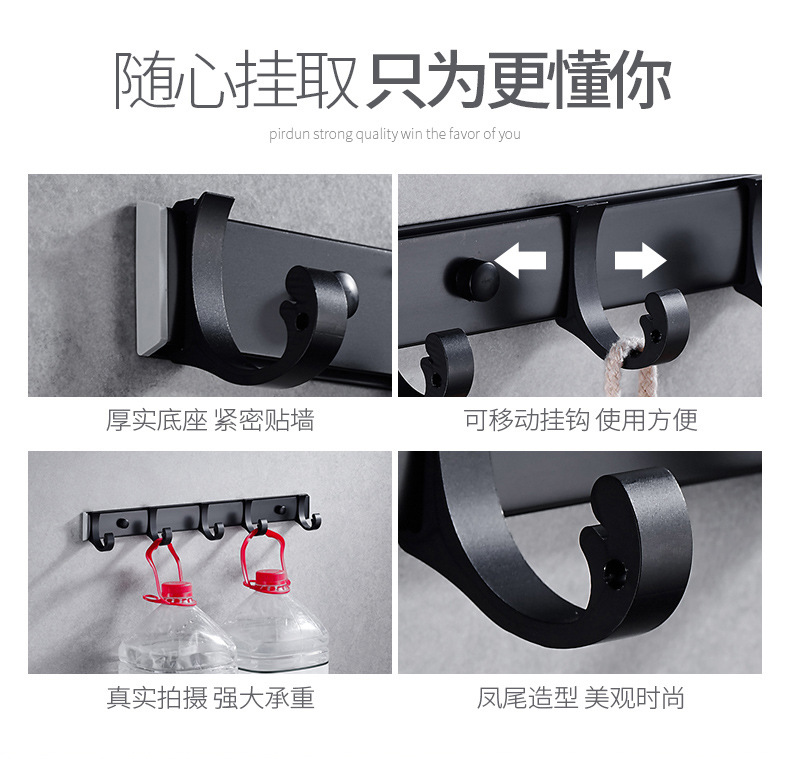 随心挂取 只为更懂你

pirdun strong quality win the favor of you

厚实底座 紧密贴墙

可移动挂钩 使用方便

真实拍摄 强大承重

凤尾造型 美观时尚