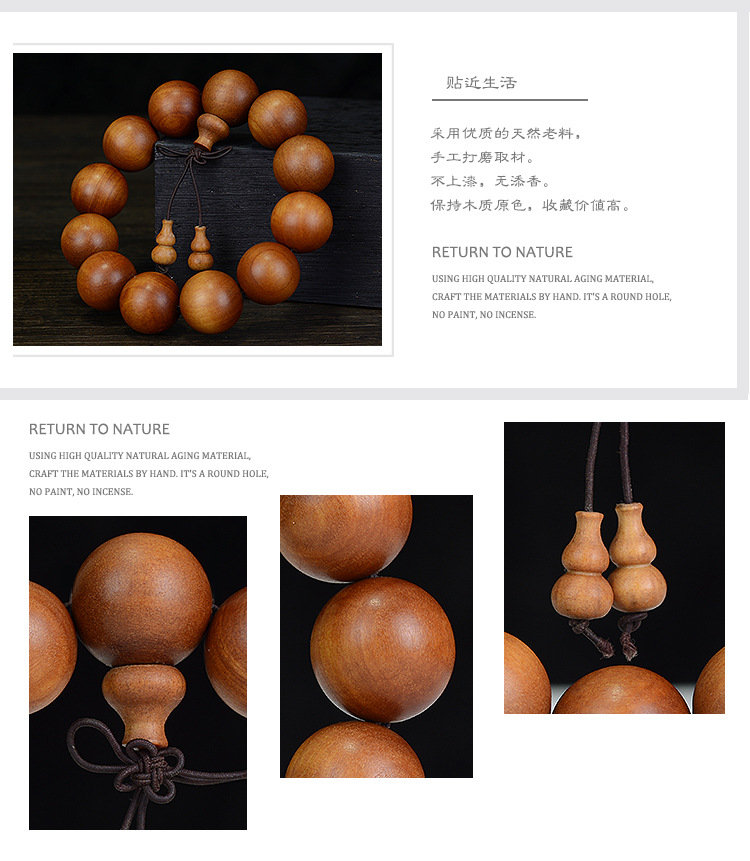 贴近生活

采用优质的天然老料，
手工打磨取材。
不上漆，无添香。
保持木质原色，收藏价值高。

RETURN TO NATURE

USING HIGH QUALITY NATURAL AGING MATERIAL, CRAFT THE MATERIALS BY HAND. IT'S A ROUND HOLE, NO PAINT, NO INCENSE.

RETURN TO NATURE

USING HIGH QUALITY NATURAL AGING MATERIAL, CRAFT THE MATERIALS BY HAND. IT'S A ROUND HOLE, NO PAINT, NO INCENSE.