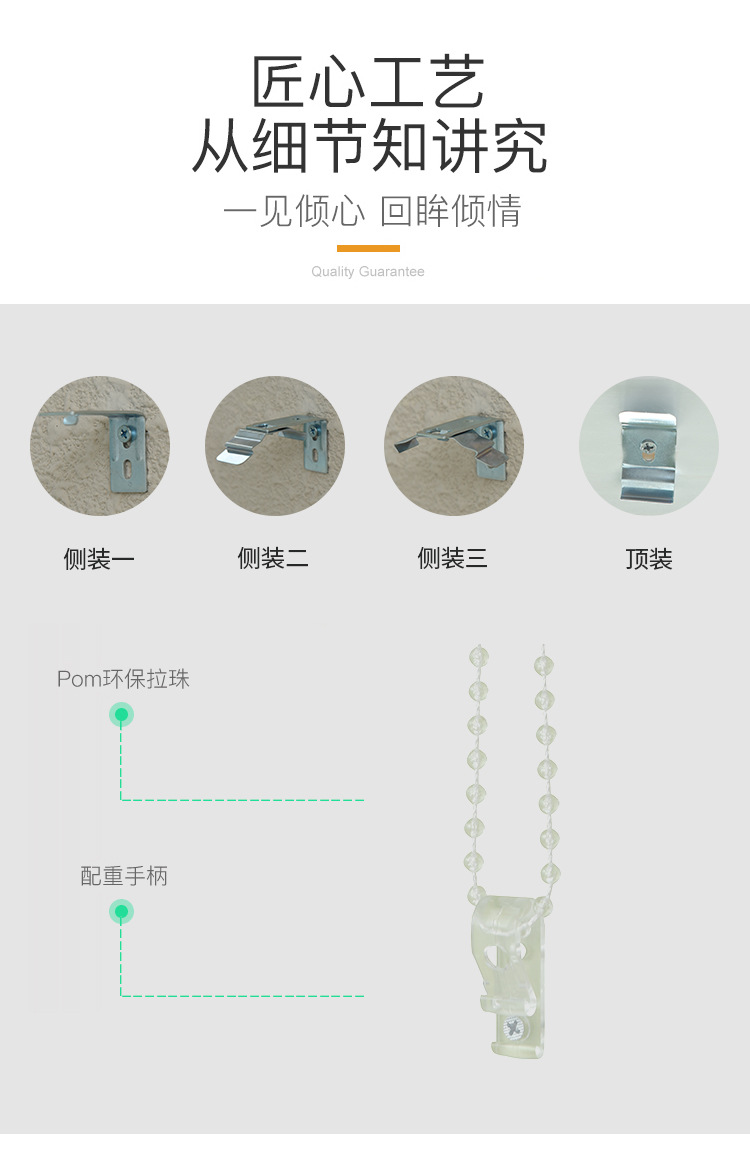 匠心工艺
从细节知讲究

一见倾心 回眸倾情

Quality Guarantee

侧装一

侧装二

侧装三

顶装

Pom环保拉珠

配重手柄