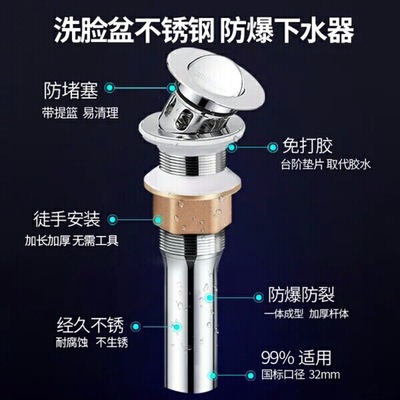 洗脸盆不锈钢 防爆下水器

防堵塞
带提篮 易清理

免打胶
台阶垫片 取代胶水

徒手安装
加长加厚 无需工具

防爆防裂
一体成型 加厚杆体

经久不锈
耐腐蚀 不生锈

99% 适用
国标口径 32mm