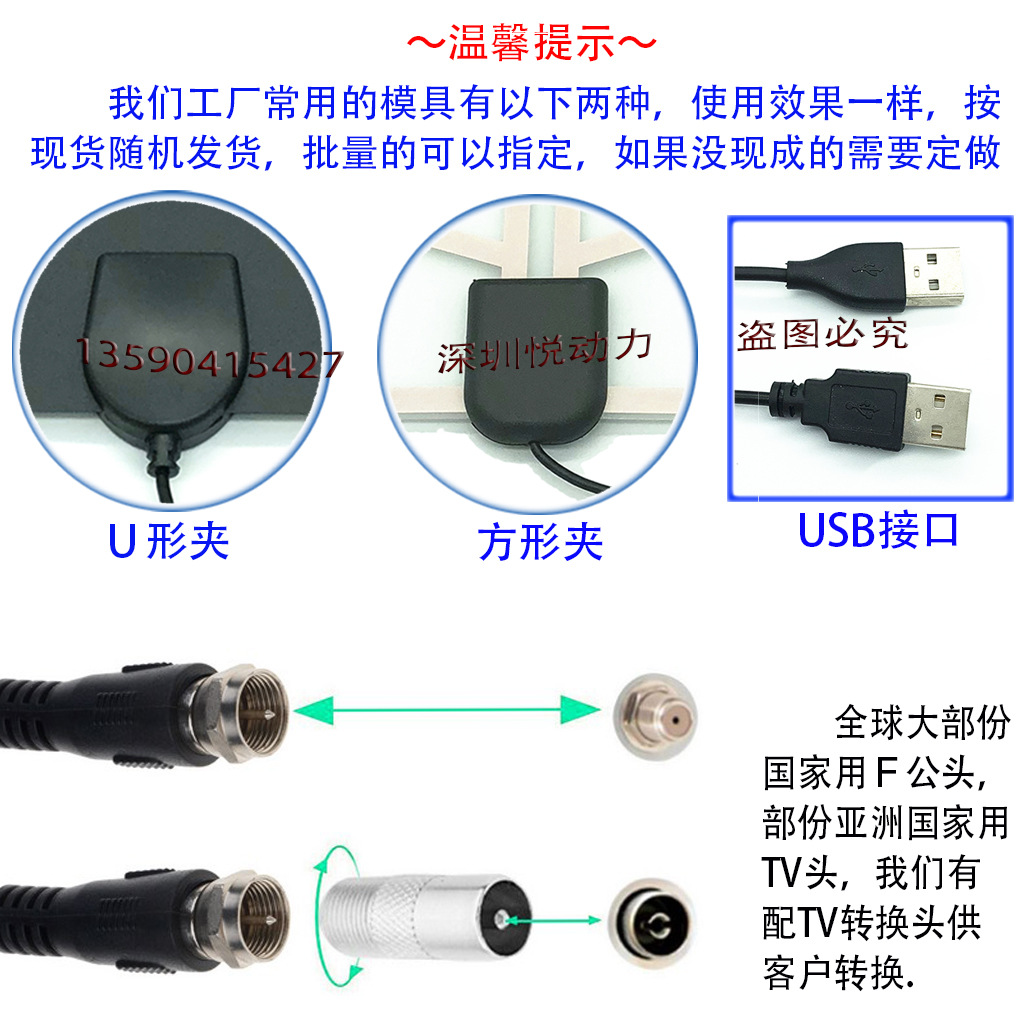 ~温馨提示~

我们工厂常用的模具有以下两种，使用效果一样，按现货随机发货，批量的可以指定，如果没现成的需要定做

13590415427

深圳悦动力

盗图必究

U 形夹

方形夹

USB接口

全球大部份国家用 F 公头，部份亚洲国家用TV头，我们有配TV转换头供客户转换.