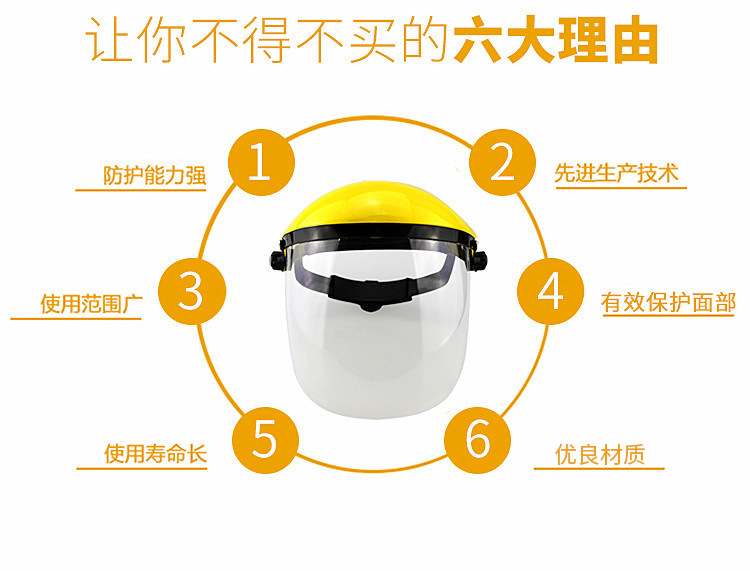 让你不得不买的六大理由

1 防护能力强

2 先进生产技术

3 使用范围广

4 有效保护面部

5 使用寿命长

6 优良材质