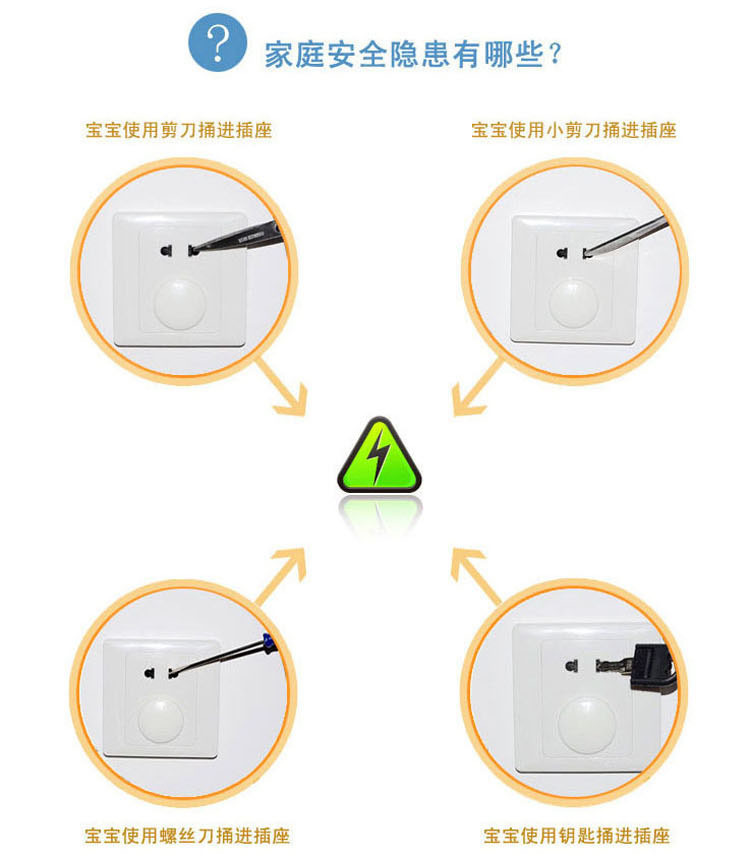 ?

家庭安全隐患有哪些？

宝宝使用剪刀捅进插座

宝宝使用小剪刀捅进插座

宝宝使用螺丝刀捅进插座

宝宝使用钥匙捅进插座