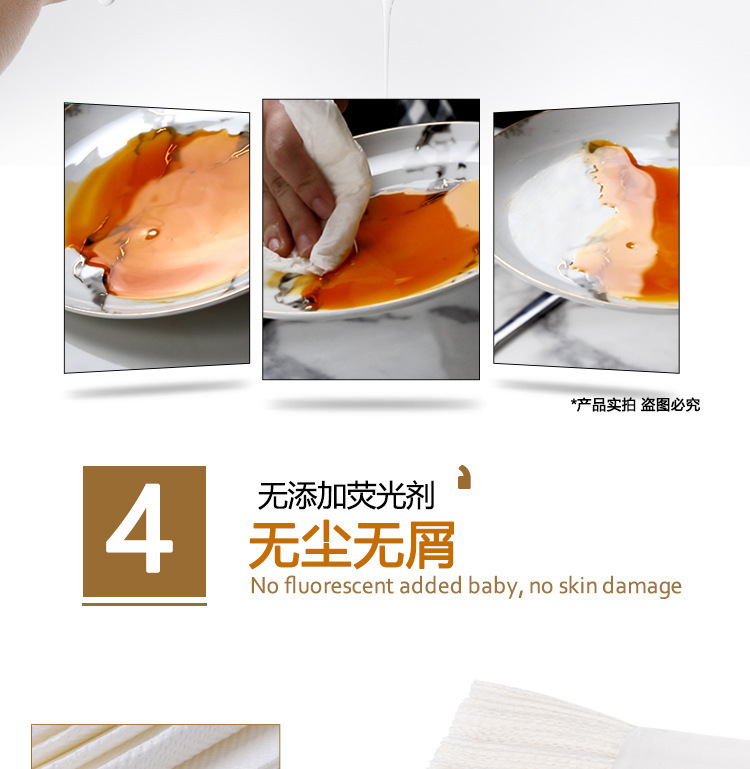 *产品实拍 盗图必究

4

无添加荧光剂

无尘无屑

No fluorescent added baby, no skin damage