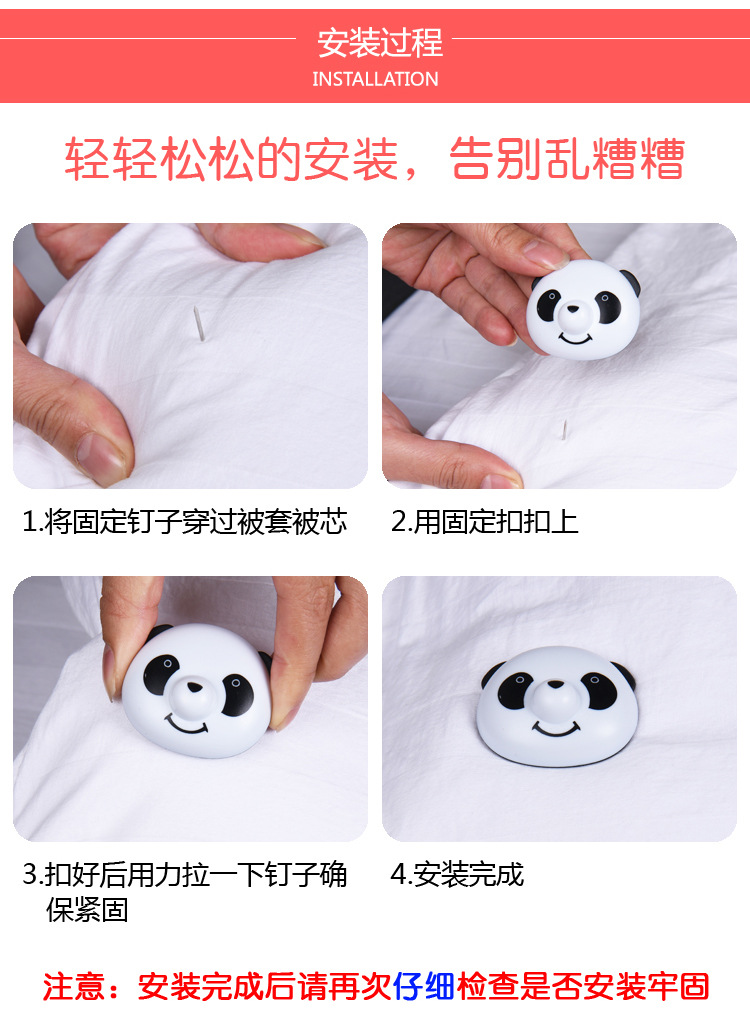 安装过程
INSTALLATION

轻轻松松的安装，告别乱糟糟

1.将固定钉子穿过被套被芯

2.用固定扣扣上

3.扣好后用力拉一下钉子确保紧固

4.安装完成

注意：安装完成后请再次仔细检查是否安装牢固