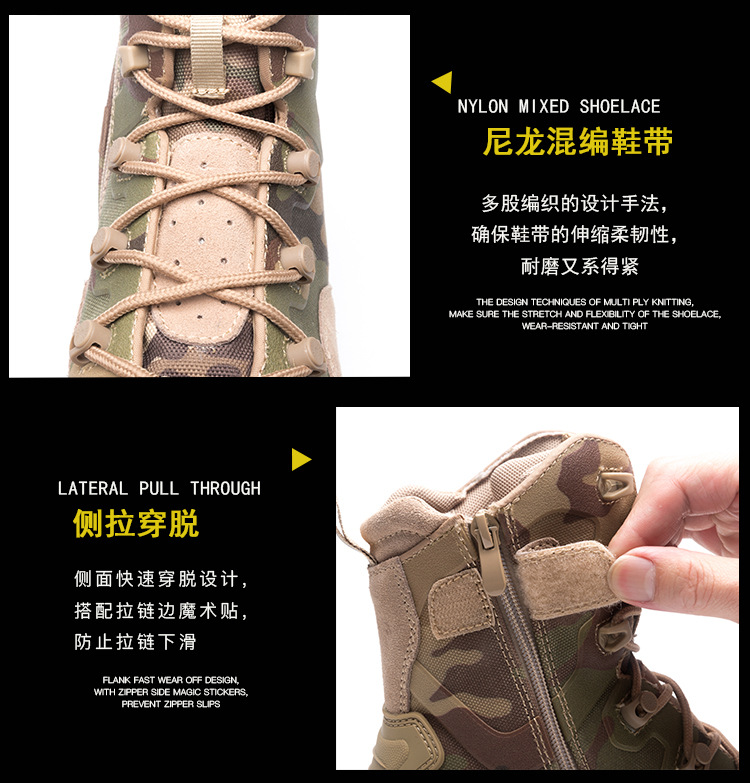 NYLON MIXED SHOELACE
尼龙混编鞋带

多股编织的设计手法，
确保鞋带的伸缩柔韧性，
耐磨又系得紧

THE DESIGN TECHNIQUES OF MULTI PLY KNITTING,
MAKE SURE THE STRETCH AND FLEXIBILITY OF THE SHOELACE,
WEAR-RESISTANT AND TIGHT

LATERAL PULL THROUGH
侧拉穿脱

侧面快速穿脱设计，
搭配拉链边魔术贴，
防止拉链下滑

FLANK FAST WEAR OFF DESIGN,
WITH ZIPPER SIDE MAGIC STICKERS,
PREVENT ZIPPER SLIPS