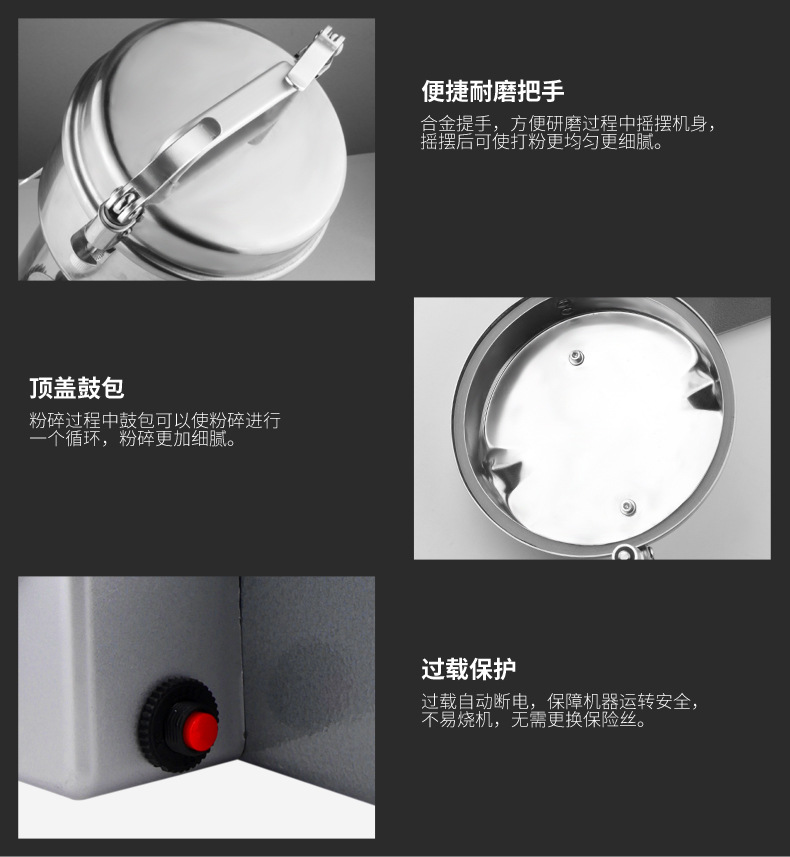 便捷耐磨把手

合金提手，方便研磨过程中摇摆机身，摇摆后可使打粉更均匀更细腻。

顶盖鼓包

粉碎过程中鼓包可以使粉碎进行一个循环，粉碎更加细腻。

过载保护

过载自动断电，保障机器运转安全，不易烧机，无需更换保险丝。