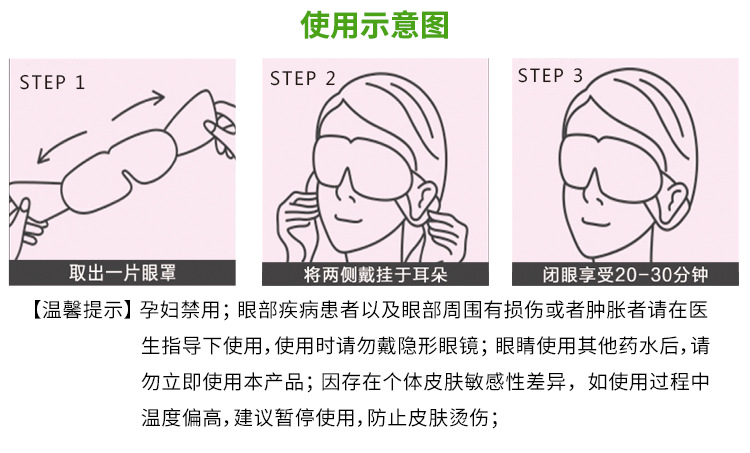 使用示意图

STEP 1

取出一片眼罩

STEP 2

将两侧戴挂于耳朵

STEP 3

闭眼享受20-30分钟

【温馨提示】孕妇禁用；眼部疾病患者以及眼部周围有损伤或者肿胀者请在医生指导下使用，使用时请勿戴隐形眼镜；眼睛使用其他药水后，请勿立即使用本产品；因存在个体皮肤敏感性差异，如使用过程中温度偏高，建议暂停使用，防止皮肤烫伤；