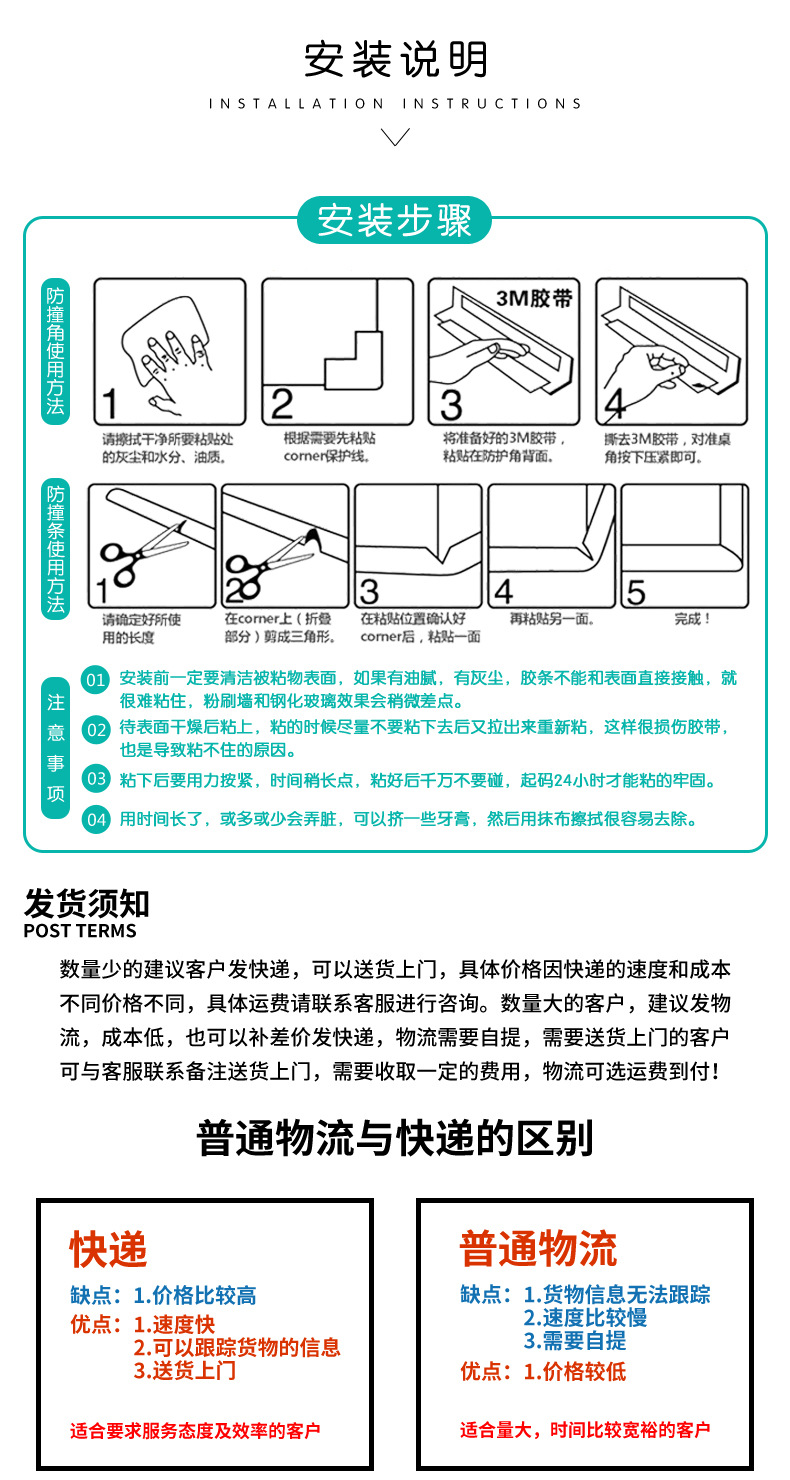 安装说明

INSTALLATION INSTRUCTIONS

安装步骤

防撞角使用方法

1
请擦拭干净所要粘贴处的灰尘和水分、油质。

2
根据需要先粘贴corner保护线。

3M胶带
3
将准备好的3M胶带，粘贴在防护角背面。

4
撕去3M胶带，对准桌角按下压紧即可。

防撞条使用方法

1
请确定好所使用的长度

2
在corner上（折叠部分）剪成三角形。

3
在粘贴位置确认好corner后，粘贴一面

4
再粘贴另一面。

5
完成！

注意事项

01 安装前一定要清洁被粘物表面，如果有油腻，有灰尘，胶条不能和表面直接接触，就很难粘住，粉刷墙和钢化玻璃效果会稍微差点。

02 待表面干燥后粘上，粘的时候尽量不要粘下去后又拉出来重新粘，这样很损伤胶带，也是导致粘不住的原因。

03 粘下后要用力按紧，时间稍长点，粘好后千万不要碰，起码24小时才能粘的牢固。

04 用时间长了，或多或少会弄脏，可以挤一些牙膏，然后用抹布擦拭很容易去除。

发货须知
POST TERMS

数量少的建议客户发快递，可以送货上门，具体价格因快递的速度和成本不同价格不同，具体运费请联系客服进行咨询。数量大的客户，建议发物流，成本低，也可以补差价发快递，物流需要自提，需要送货上门的客户可与客服联系备注送货上门，需要收取一定的费用，物流可选运费到付！

普通物流与快递的区别

快递
缺点：1.价格比较高
优点：1.速度快
2.可以跟踪货物的信息
3.送货上门
适合要求服务态度及效率的客户

普通物流
缺点：1.货物信息无法跟踪
2.速度比较慢
3.需要自提
优点：1.价格较低
适合量大，时间比较宽裕的客户