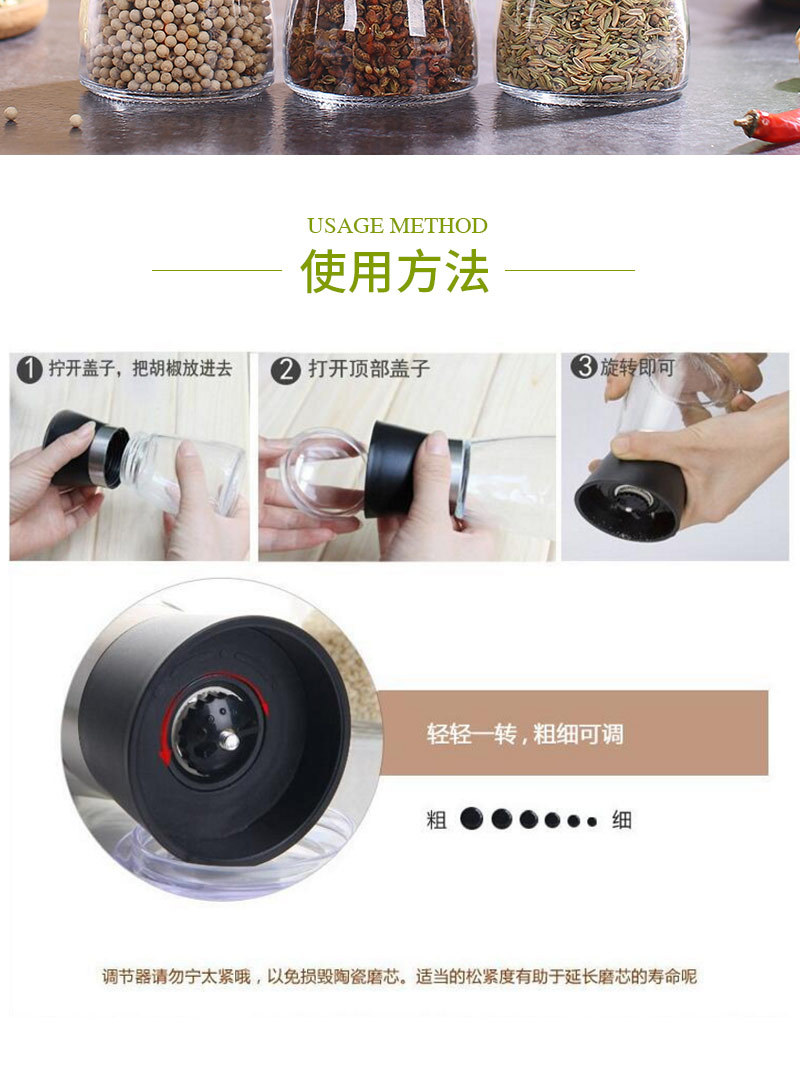 USAGE METHOD
使用方法

1 拧开盖子，把胡椒放进去

2 打开顶部盖子

3 旋转即可

轻轻一转，粗细可调

粗 细

调节器请勿宁太紧哦，以免损毁陶瓷磨芯。适当的松紧度有助于延长磨芯的寿命呢