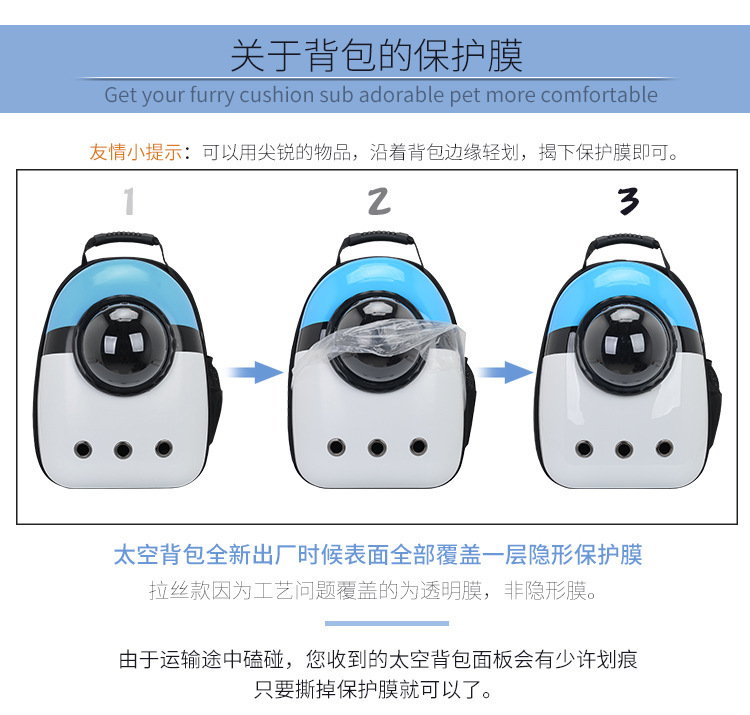 关于背包的保护膜

Get your furry cushion sub adorable pet more comfortable

友情小提示：可以用尖锐的物品，沿着背包边缘轻划，揭下保护膜即可。

1

2

3

太空背包全新出厂时候表面全部覆盖一层隐形保护膜

拉丝款因为工艺问题覆盖的为透明膜，非隐形膜。

由于运输途中磕碰，您收到的太空背包面板会有少许划痕

只要撕掉保护膜就可以了。