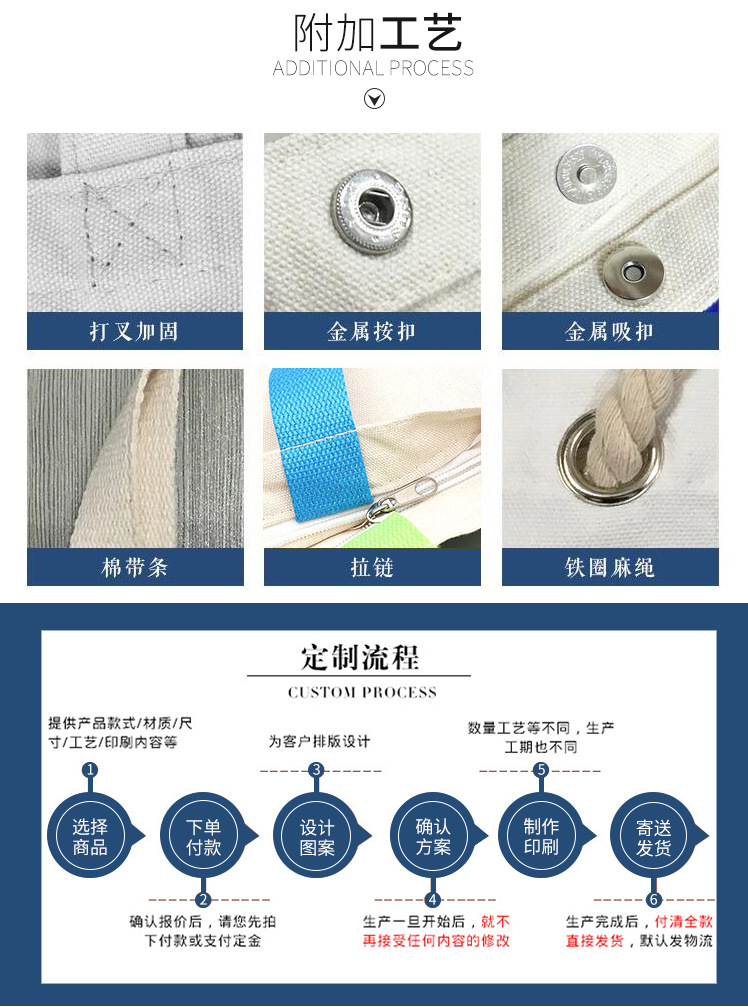 附加工艺
ADDITIONAL PROCESS

打叉加固
金属按扣
金属吸扣
棉带条
拉链
铁圈麻绳

定制流程
CUSTOM PROCESS

提供产品款式/材质/尺寸/工艺/印刷内容等
1
选择商品

下单付款
2
确认报价后，请您先拍下付款或支付定金

为客户排版设计
3
设计图案

确认方案
4
生产一旦开始后，就不再接受任何内容的修改

数量工艺等不同，生产工期也不同
5
制作印刷

寄送发货
6
生产完成后，付清全款直接发货，默认发物流