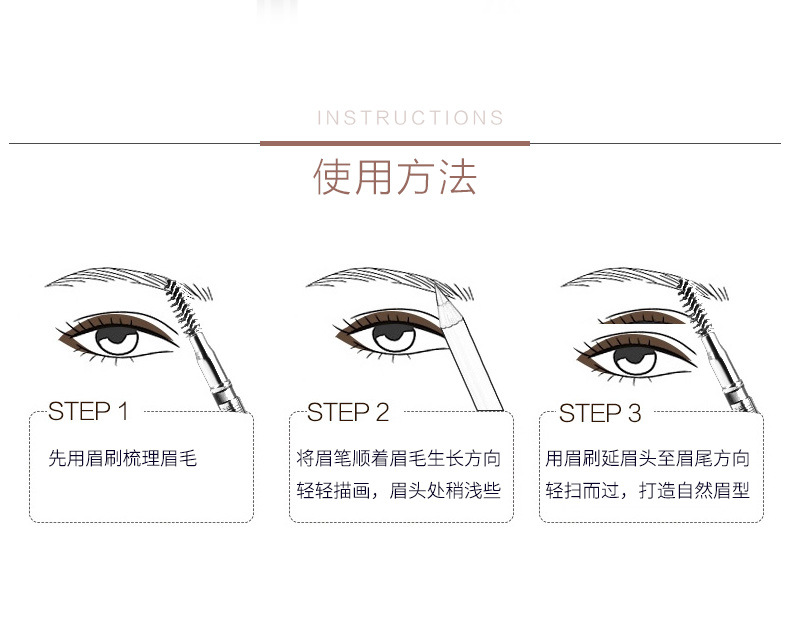 INSTRUCTIONS

使用方法

STEP 1

先用眉刷梳理眉毛

STEP 2

将眉笔顺着眉毛生长方向轻轻描画，眉头处稍浅些

STEP 3

用眉刷延眉头至眉尾方向轻扫而过，打造自然眉型