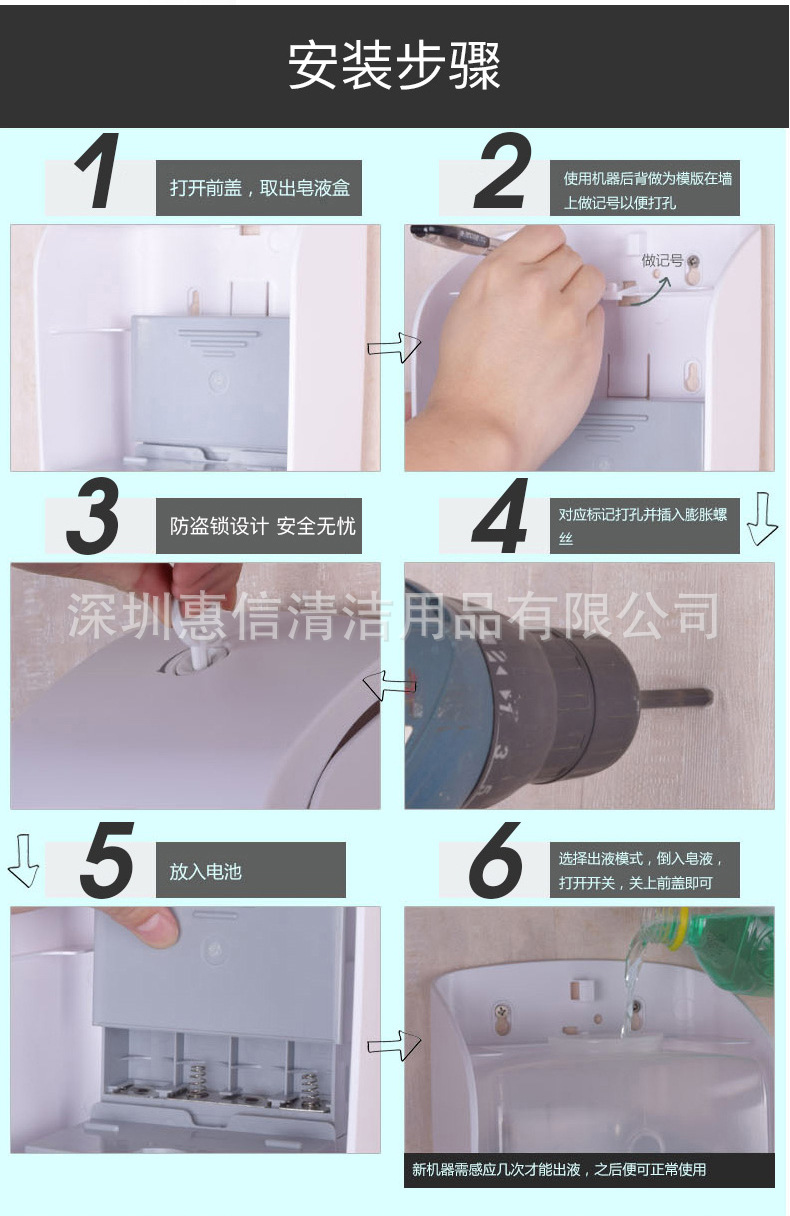 安装步骤

1
打开前盖，取出皂液盒

2
使用机器后背做为模版在墙上做记号以便打孔

做记号

3
防盗锁设计 安全无忧

4
对应标记打孔并插入膨胀螺丝

深圳惠信清洁用品有限公司

5
放入电池

6
选择出液模式，倒入皂液，打开开关，关上前盖即可

新机器需感应几次才能出液，之后便可正常使用