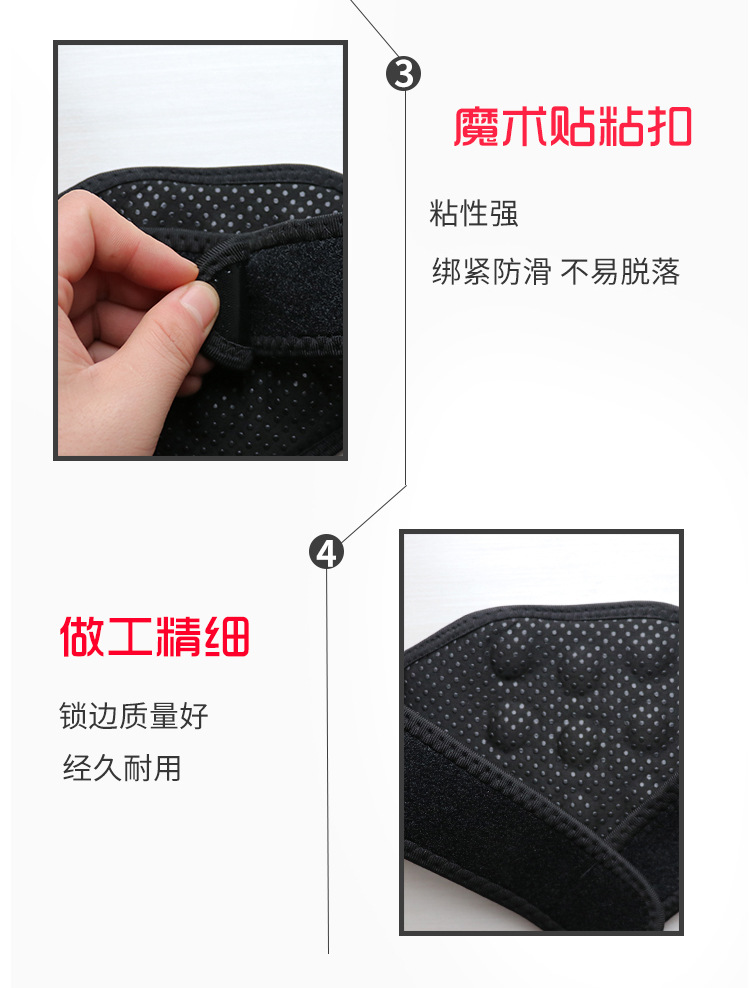 ③

魔术贴粘扣

粘性强

绑紧防滑 不易脱落

④

做工精细

锁边质量好

经久耐用