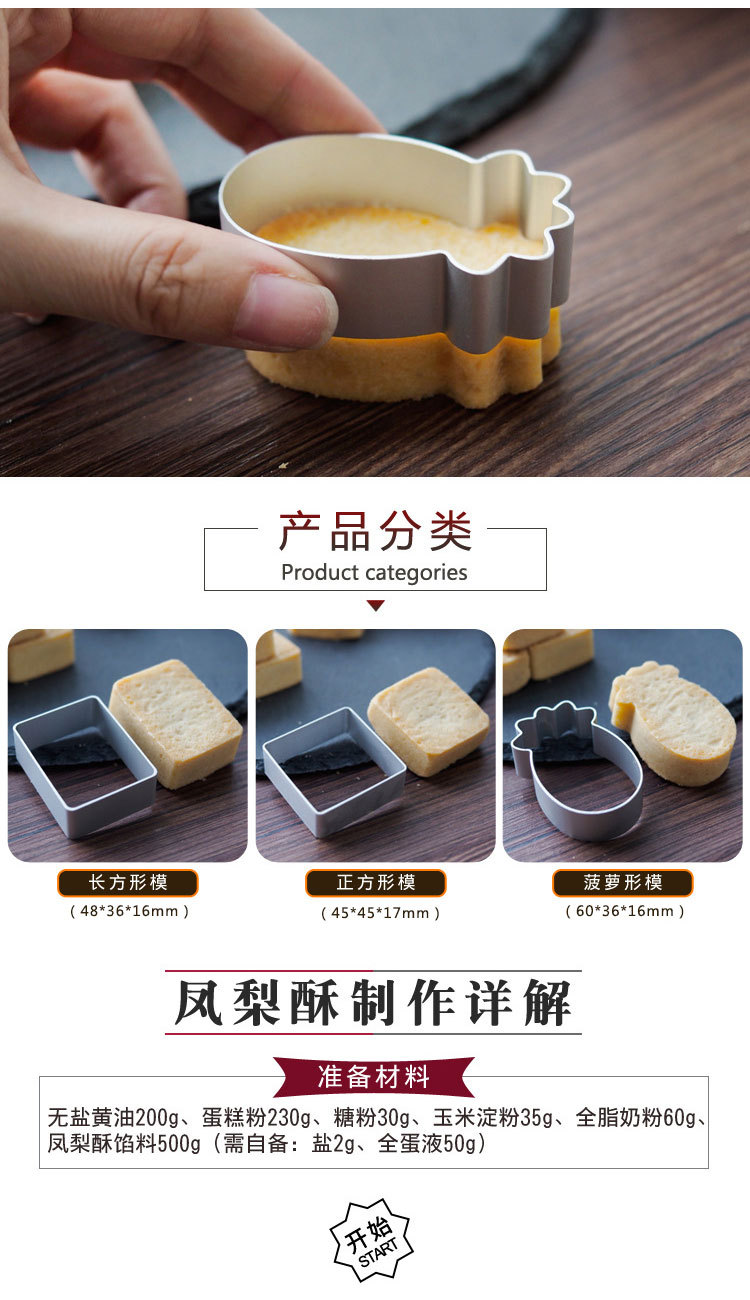 产品分类
Product categories

长方形模
( 48*36*16mm )

正方形模
( 45*45*17mm )

菠萝形模
( 60*36*16mm )

凤梨酥制作详解

准备材料

无盐黄油200g、蛋糕粉230g、糖粉30g、玉米淀粉35g、全脂奶粉60g、凤梨酥馅料500g（需自备：盐2g、全蛋液50g）

开始
START