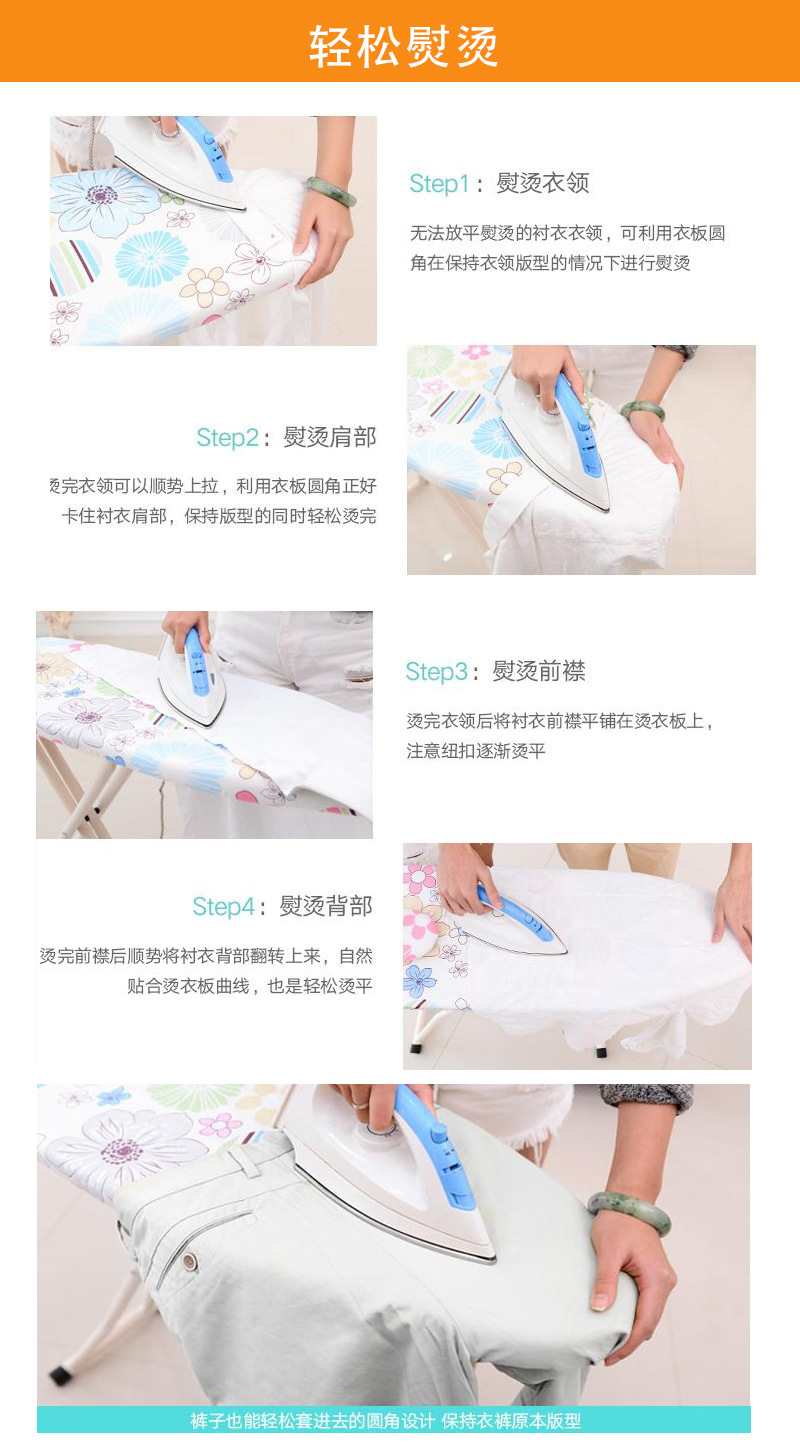 轻松熨烫

Step1：熨烫衣领

无法放平熨烫的衬衣衣领，可利用衣板圆角在保持衣领版型的情况下进行熨烫

Step2：熨烫肩部

烫完衣领可以顺势上拉，利用衣板圆角正好卡住衬衣肩部，保持版型的同时轻松烫完

Step3：熨烫前襟

烫完衣领后将衬衣前襟平铺在烫衣板上，注意纽扣逐渐烫平

Step4：熨烫背部

烫完前襟后顺势将衬衣背部翻转上来，自然贴合烫衣板曲线，也是轻松烫平

裤子也能轻松套进去的圆角设计 保持衣裤原本版型