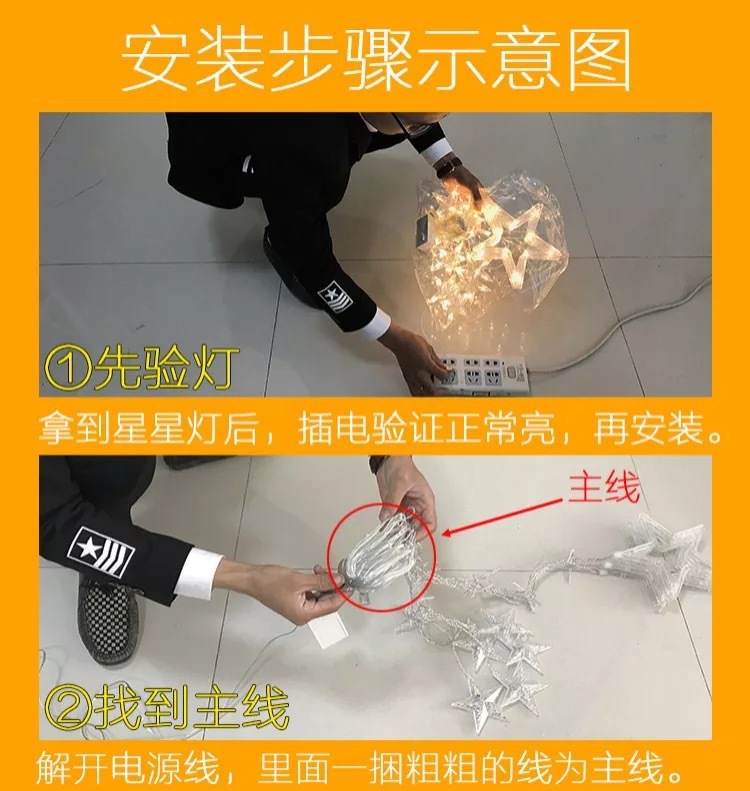 安装步骤示意图

①先验灯

拿到星星灯后，插电验证正常亮，再安装。

主线

②找到主线

解开电源线，里面一捆粗粗的线为主线。