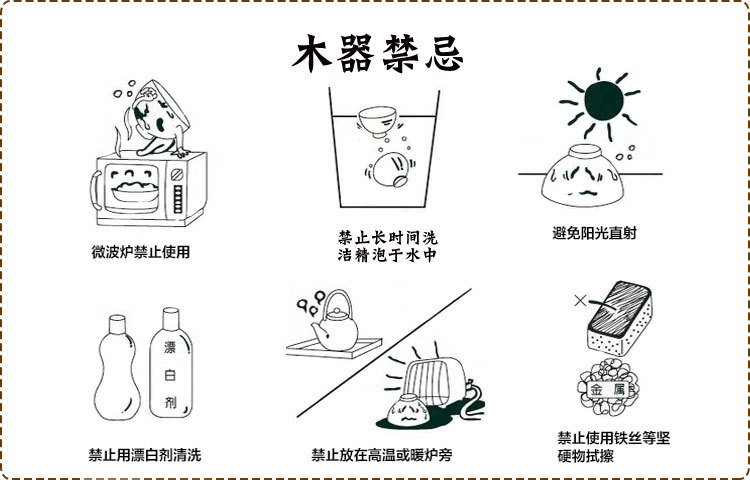 木器禁忌

微波炉禁止使用

禁止长时间洗洁精泡于水中

避免阳光直射

漂白剂

禁止用漂白剂清洗

禁止放在高温或暖炉旁

金属

禁止使用铁丝等坚硬物拭擦