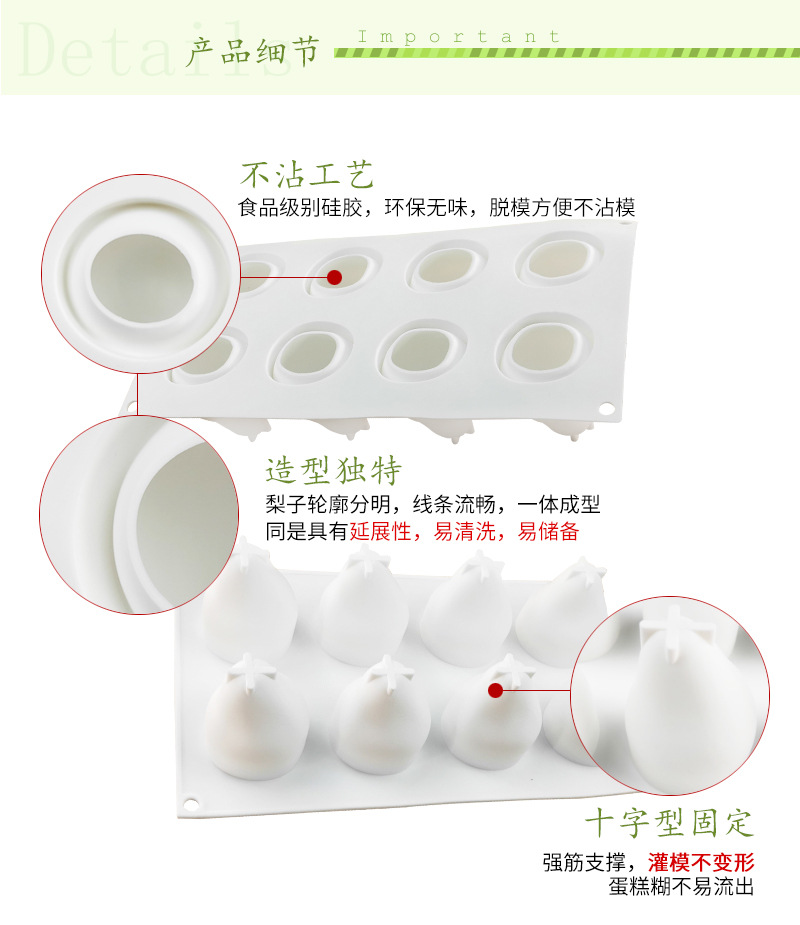 Details 产品细节 Important

不沾工艺
食品级别硅胶，环保无味，脱模方便不沾模

造型独特
梨子轮廓分明，线条流畅，一体成型
同是具有延展性，易清洗，易储备

十字型固定
强筋支撑，灌模不变形
蛋糕糊不易流出