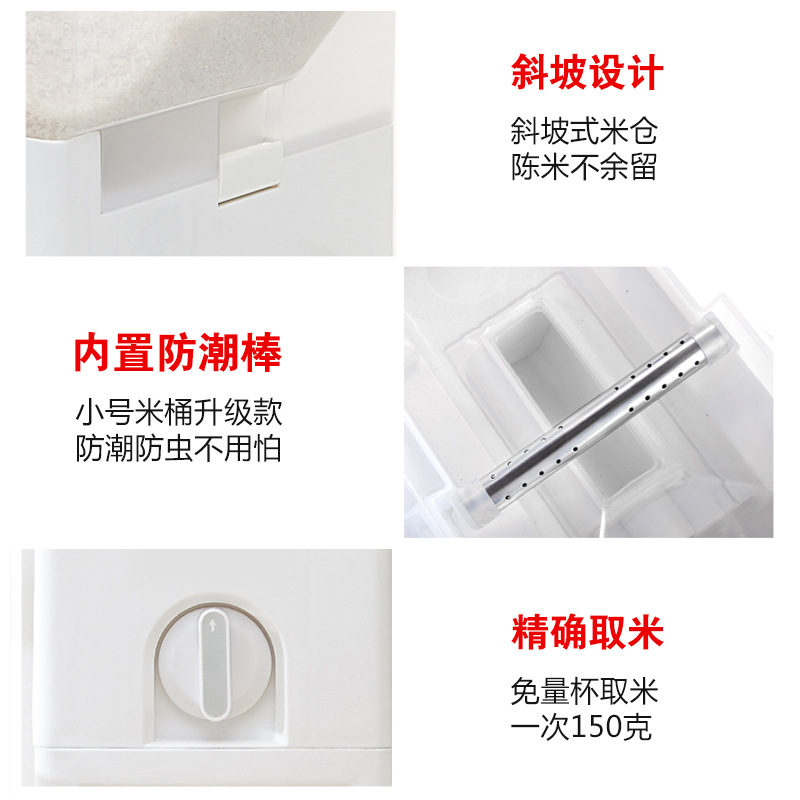 斜坡设计

斜坡式米仓
陈米不余留

内置防潮棒

小号米桶升级款
防潮防虫不用怕

精确取米

免量杯取米
一次150克