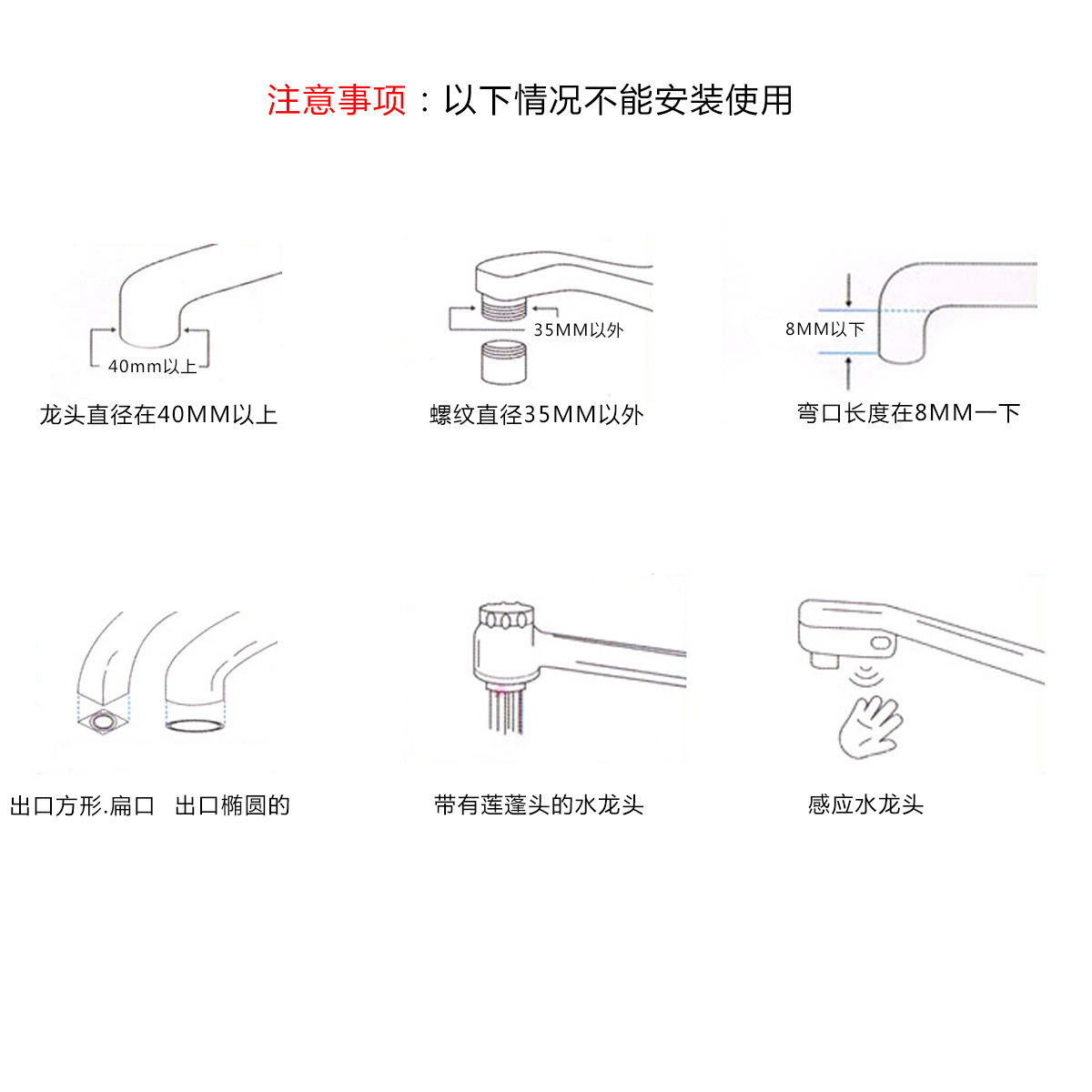 注意事项：以下情况不能安装使用

40mm以上
龙头直径在40MM以上

35MM以外
螺纹直径35MM以外

8MM以下
弯口长度在8MM一下

出口方形.扁口　出口椭圆的

带有莲蓬头的水龙头

感应水龙头