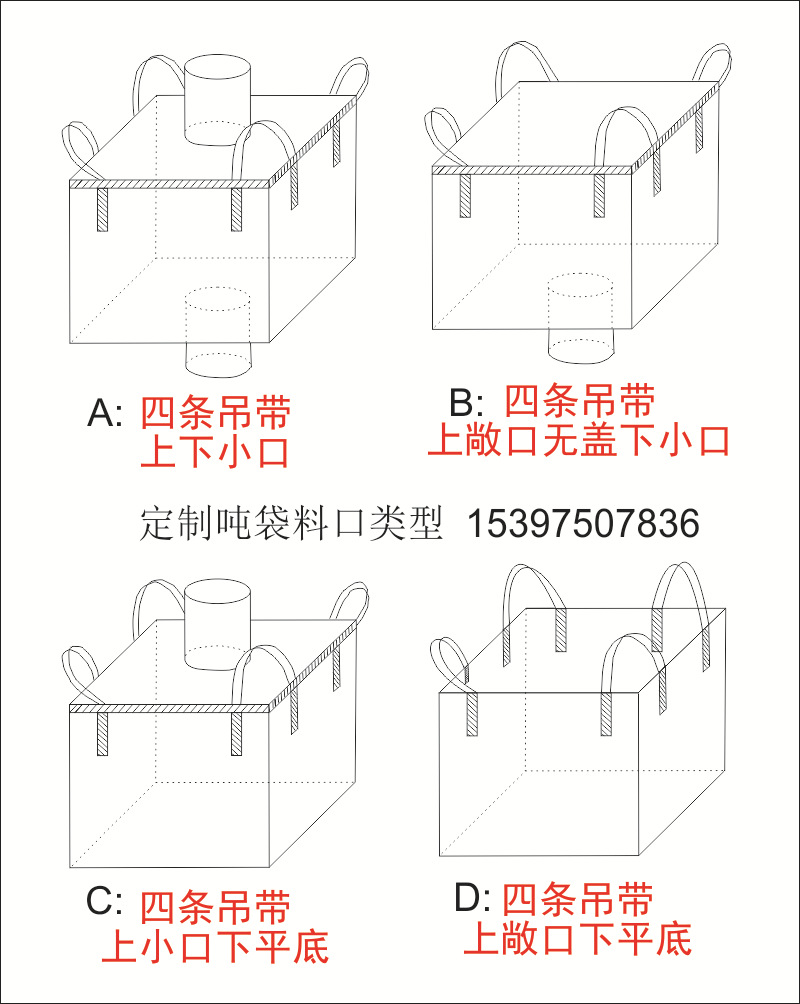 A: 四条吊带
上下小口

B: 四条吊带
上敞口无盖下小口

定制吨袋料口类型 15397507836

C: 四条吊带
上小口下平底

D: 四条吊带
上敞口下平底