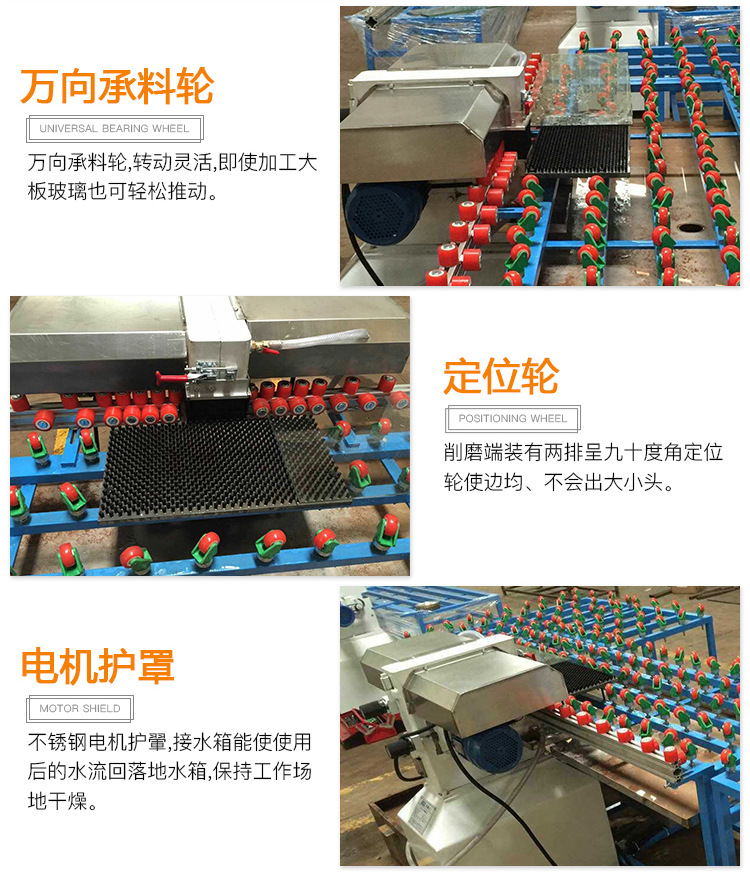 万向承料轮

UNIVERSAL BEARING WHEEL

万向承料轮,转动灵活,即使加工大板玻璃也可轻松推动。

定位轮

POSITIONING WHEEL

削磨端装有两排呈九十度角定位轮使边均、不会出大小头。

电机护罩

MOTOR SHIELD

不锈钢电机护罩,接水箱能使使用后的水流回落地水箱,保持工作场地干燥。