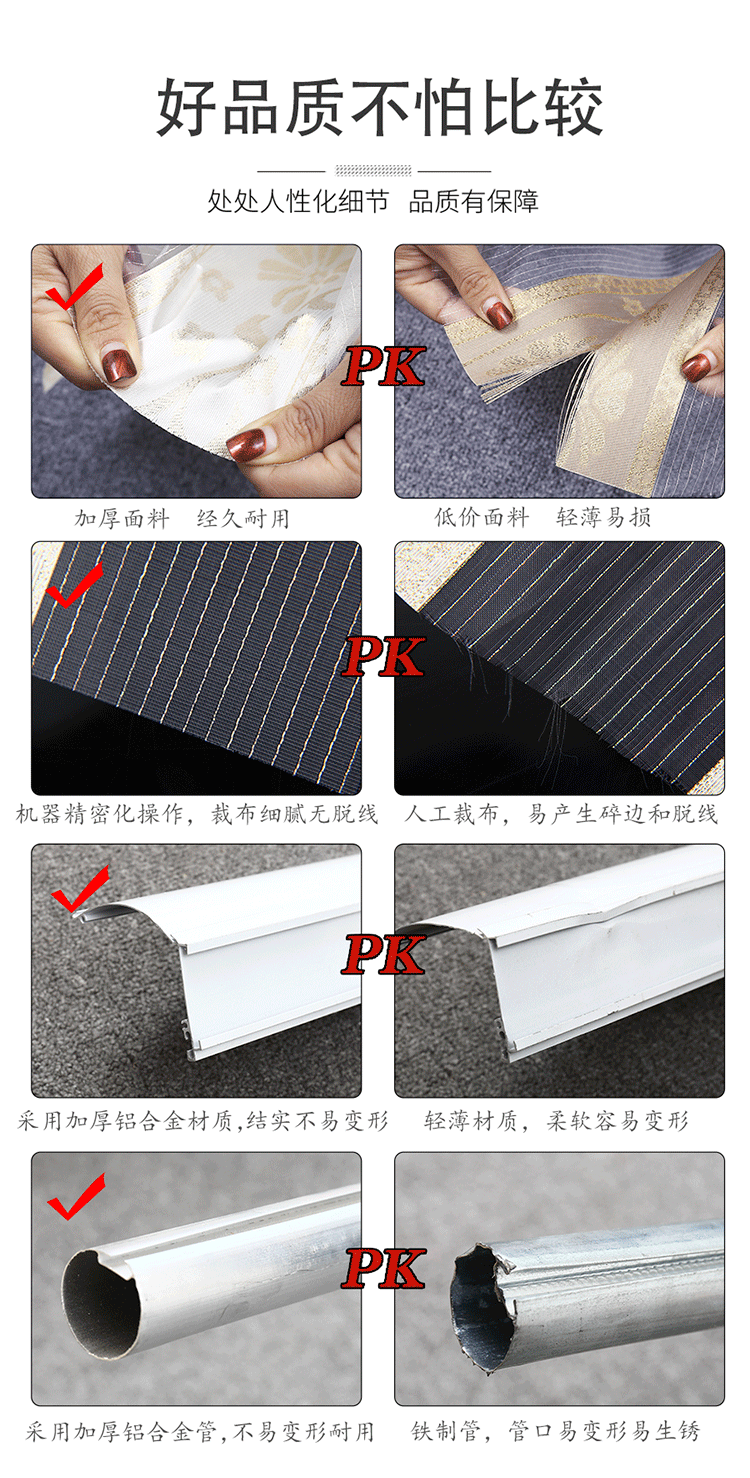 好品质不怕比较

处处人性化细节 品质有保障

PK

加厚面料 经久耐用

低价面料 轻薄易损

PK

机器精密化操作，裁布细腻无脱线

人工裁布，易产生碎边和脱线

PK

采用加厚铝合金材质,结实不易变形

轻薄材质，柔软容易变形

PK

采用加厚铝合金管,不易变形耐用

铁制管，管口易变形易生锈