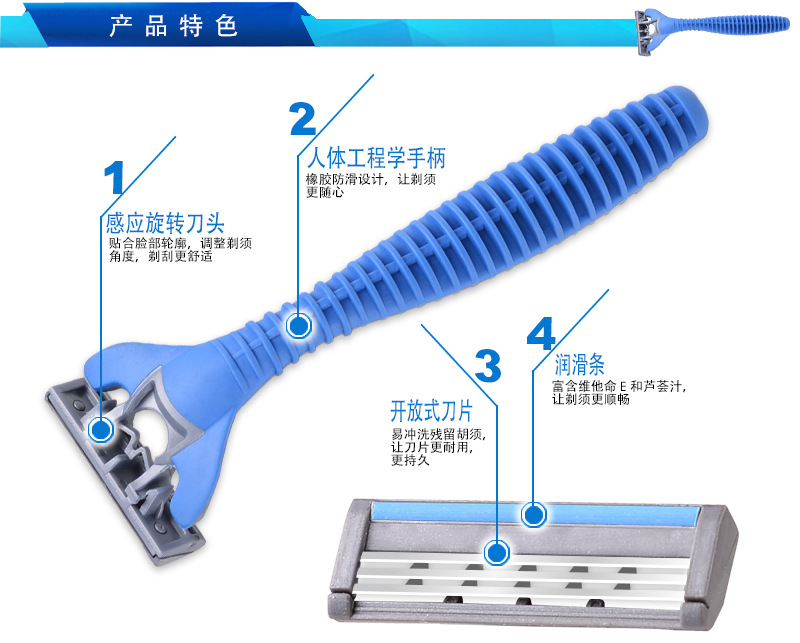 产品特色

1
感应旋转刀头
贴合脸部轮廓，调整剃须角度，剃刮更舒适

2
人体工程学手柄
橡胶防滑设计，让剃须更随心

3
开放式刀片
易冲洗残留胡须，让刀片更耐用，更持久

4
润滑条
富含维他命 E 和芦荟汁，让剃须更顺畅