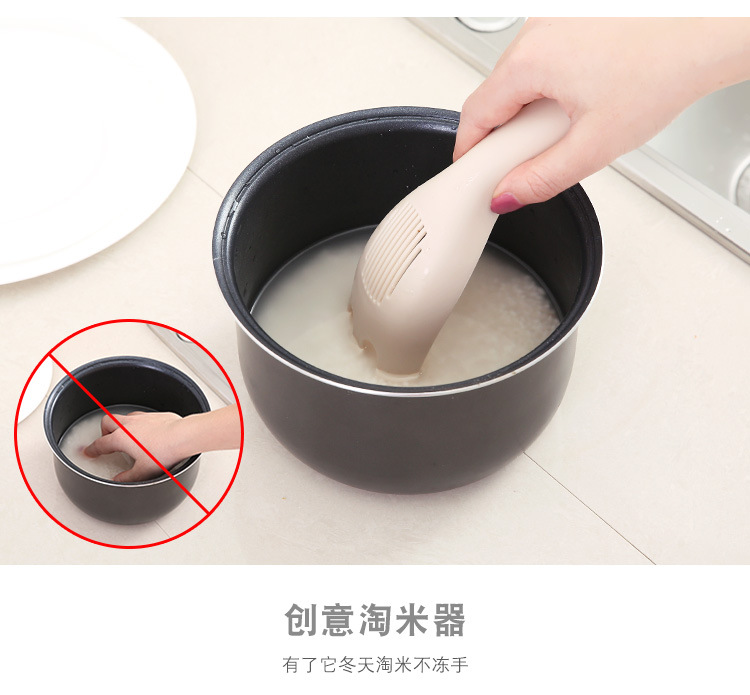 创意淘米器

有了它冬天淘米不冻手