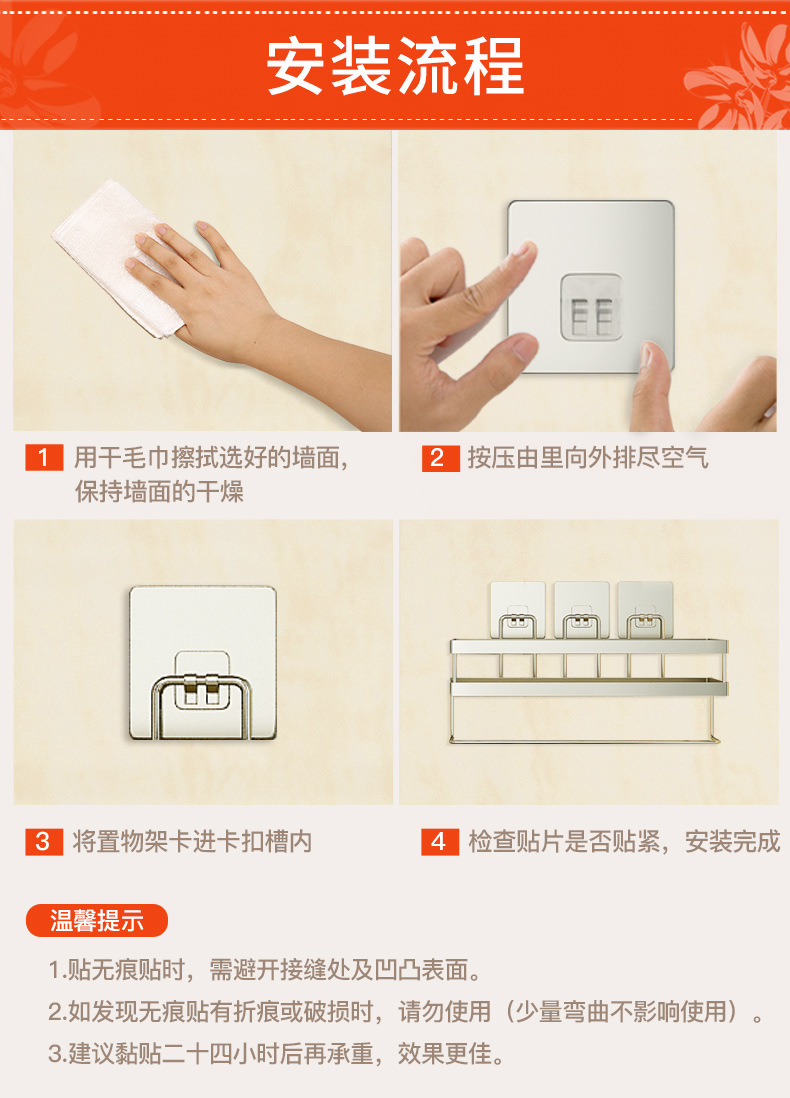 安装流程

1 用干毛巾擦拭选好的墙面，保持墙面的干燥

2 按压由里向外排尽空气

3 将置物架卡进卡扣槽内

4 检查贴片是否贴紧，安装完成

温馨提示

1.贴无痕贴时，需避开接缝处及凹凸表面。

2.如发现无痕贴有折痕或破损时，请勿使用（少量弯曲不影响使用）。

3.建议黏贴二十四小时后再承重，效果更佳。