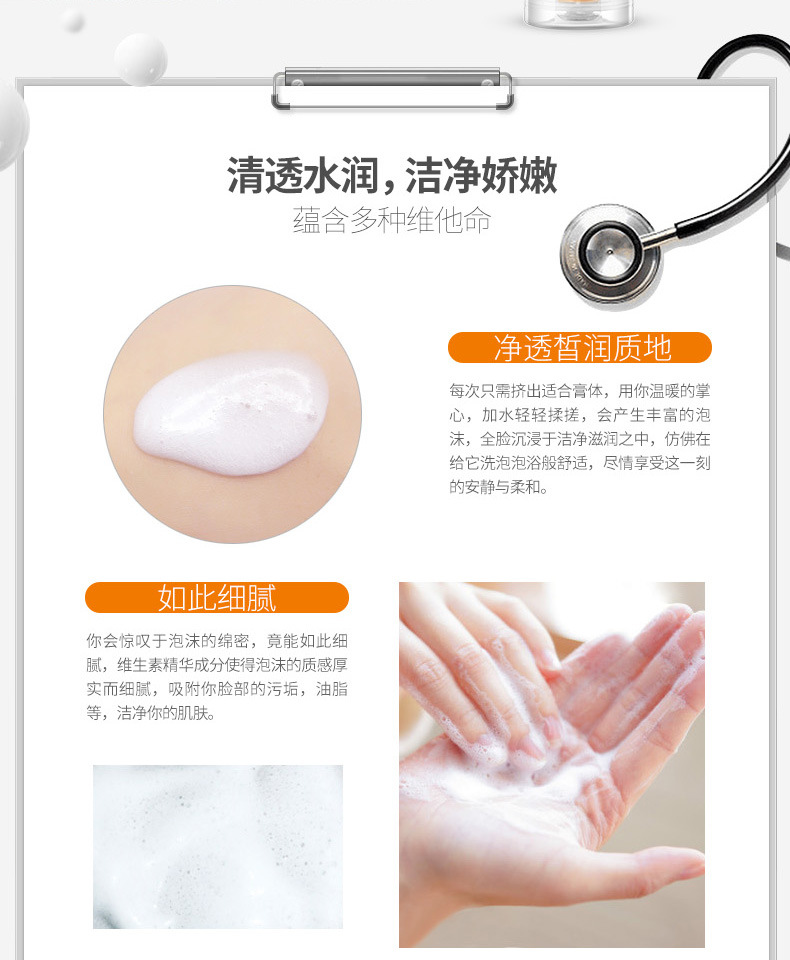 清透水润，洁净娇嫩
蕴含多种维他命

净透皙润质地

每次只需挤出适合膏体，用你温暖的掌心，加水轻轻揉搓，会产生丰富的泡沫，全脸沉浸于洁净滋润之中，仿佛在给它洗泡泡浴般舒适，尽情享受这一刻的安静与柔和。

如此细腻

你会惊叹于泡沫的绵密，竟能如此细腻，维生素精华成分使得泡沫的质感厚实而细腻，吸附你脸部的污垢，油脂等，洁净你的肌肤。