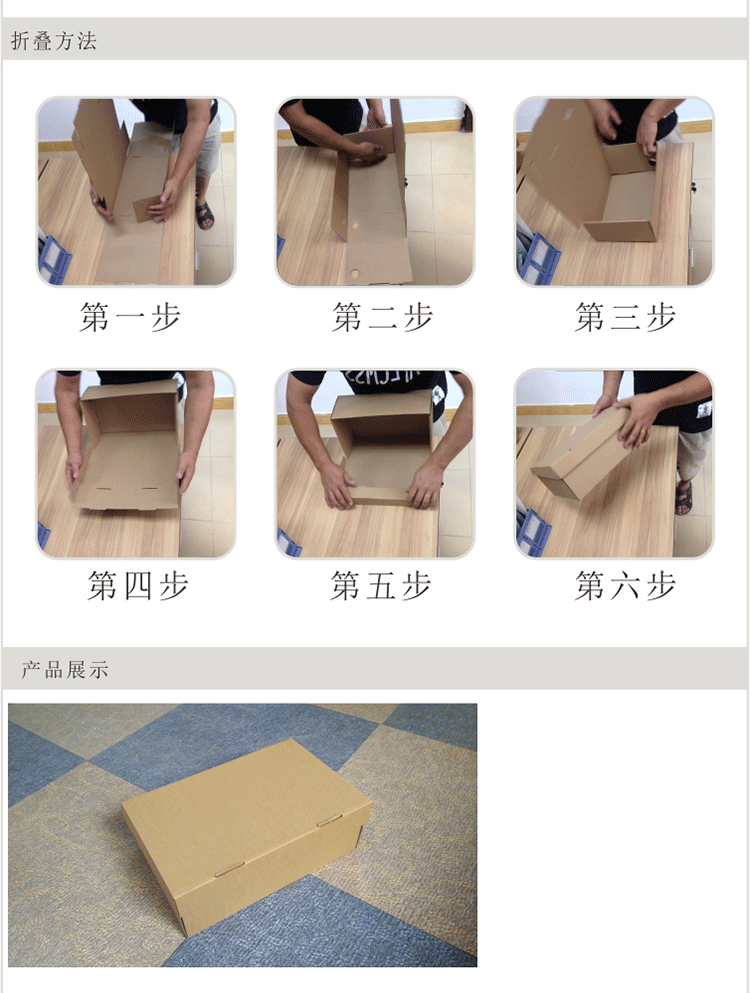 折叠方法

第一步

第二步

第三步

第四步

第五步

第六步

产品展示