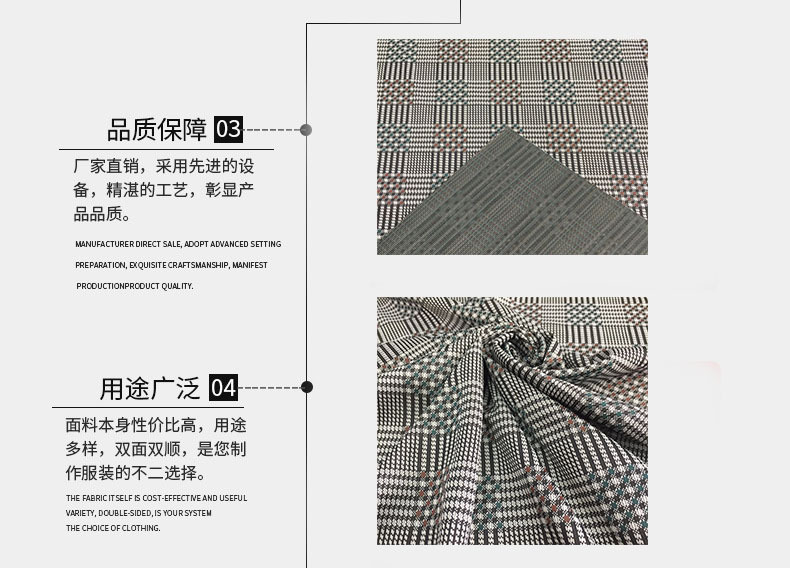 品质保障 03

厂家直销，采用先进的设备，精湛的工艺，彰显产品品质。

MANUFACTURER DIRECT SALE, ADOPT ADVANCED SETTING PREPARATION, EXQUISITE CRAFTSMANSHIP, MANIFEST PRODUCTIONPRODUCT QUALITY.

用途广泛 04

面料本身性价比高，用途多样，双面双顺，是您制作服装的不二选择。

THE FABRIC ITSELF IS COST-EFFECTIVE AND USEFUL VARIETY, DOUBLE-SIDED, IS YOUR SYSTEM THE CHOICE OF CLOTHING.