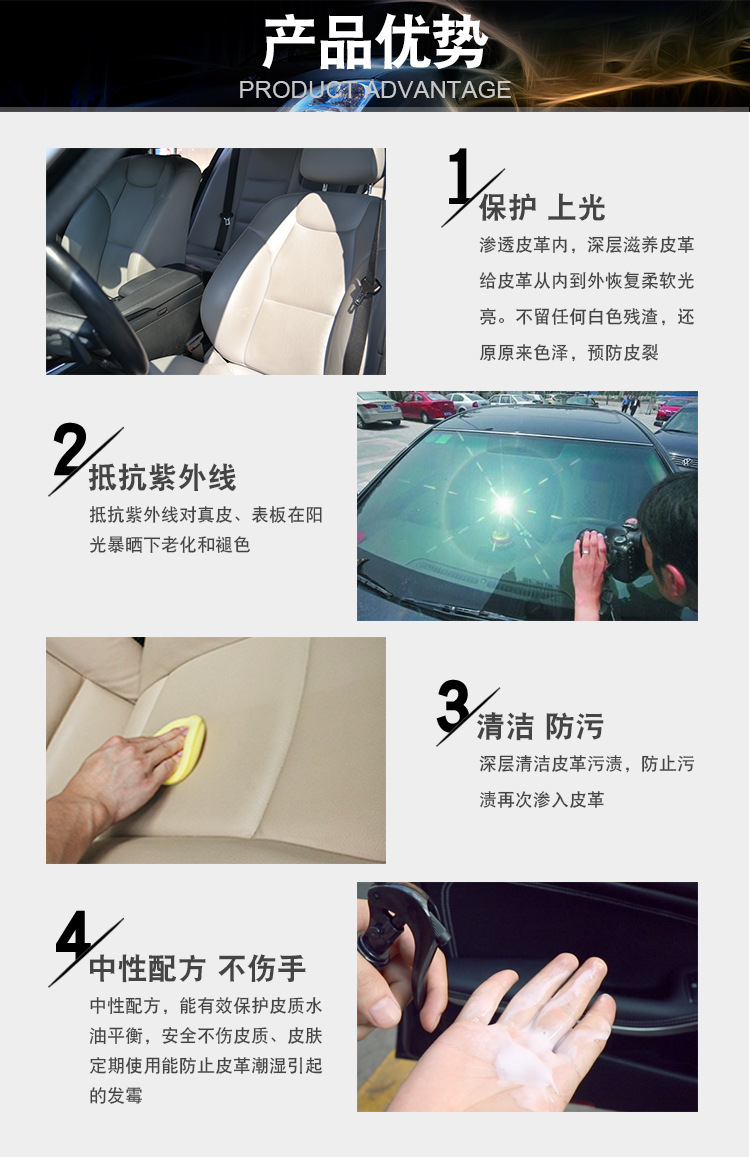 产品优势
PRODUCT ADVANTAGE

1
保护 上光
渗透皮革内，深层滋养皮革给皮革从内到外恢复柔软光亮。不留任何白色残渣，还原原来色泽，预防皮裂

2
抵抗紫外线
抵抗紫外线对真皮、表板在阳光暴晒下老化和褪色

3
清洁 防污
深层清洁皮革污渍，防止污渍再次渗入皮革

4
中性配方 不伤手
中性配方，能有效保护皮质水油平衡，安全不伤皮质、皮肤定期使用能防止皮革潮湿引起的发霉