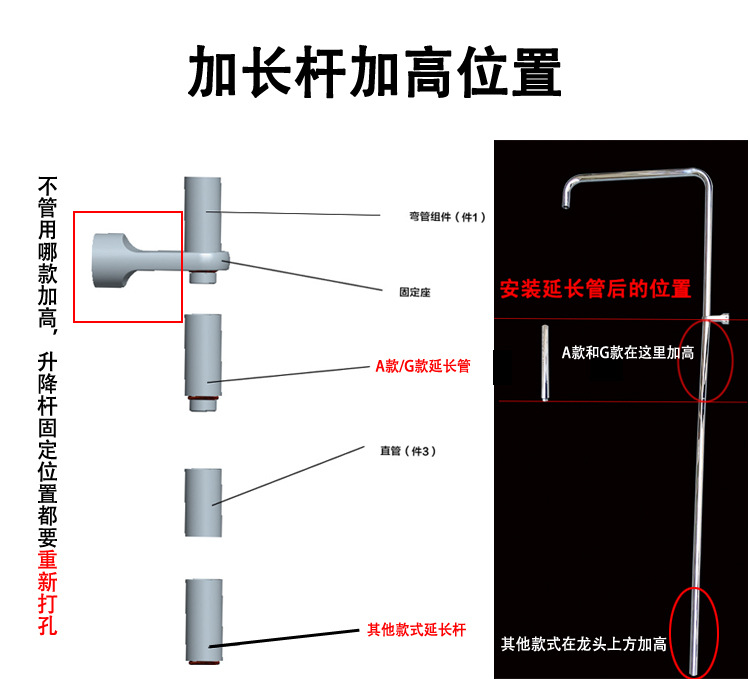 加长杆加高位置

不管用哪款加高，升降杆固定位置都要重新打孔

弯管组件（件1）

固定座

A款/G款延长管

直管（件3）

其他款式延长杆

安装延长管后的位置

A款和G款在这里加高

其他款式在龙头上方加高