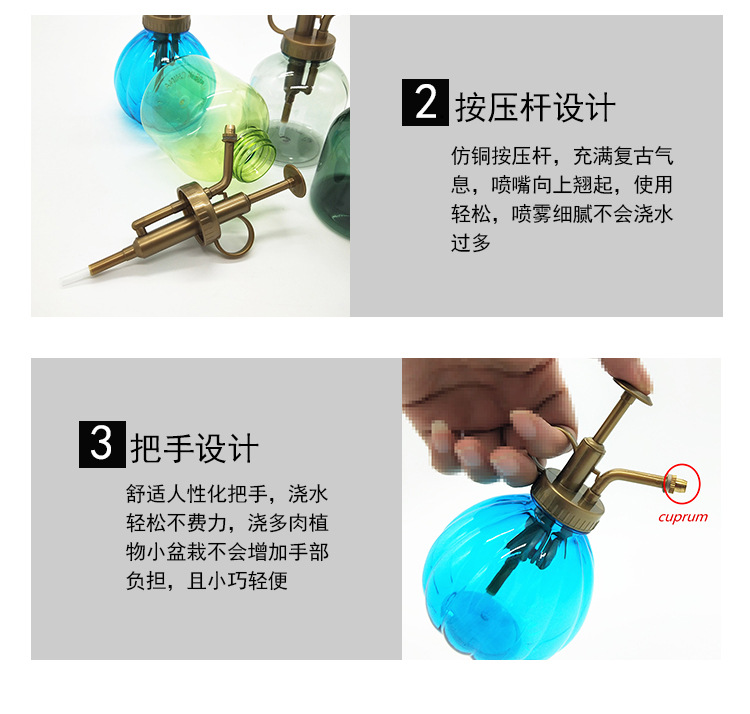 2 按压杆设计

仿铜按压杆，充满复古气息，喷嘴向上翘起，使用轻松，喷雾细腻不会浇水过多

3 把手设计

舒适人性化把手，浇水轻松不费力，浇多肉植物小盆栽不会增加手部负担，且小巧轻便

cuprum