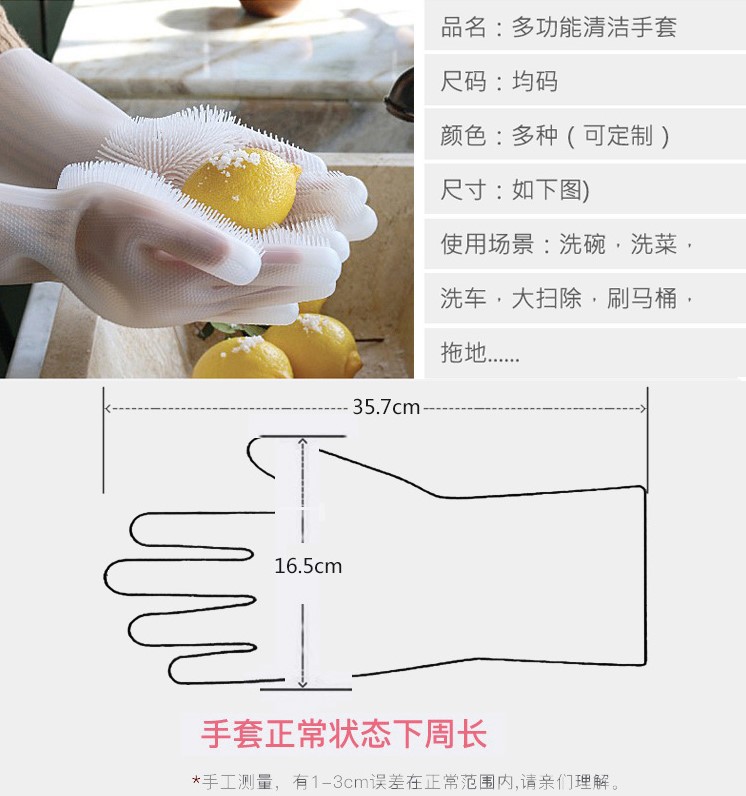 品名：多功能清洁手套

尺码：均码

颜色：多种（可定制）

尺寸：如下图)

使用场景：洗碗，洗菜，洗车，大扫除，刷马桶，拖地......

35.7cm

16.5cm

手套正常状态下周长

*手工测量，有1-3cm误差在正常范围内,请亲们理解。