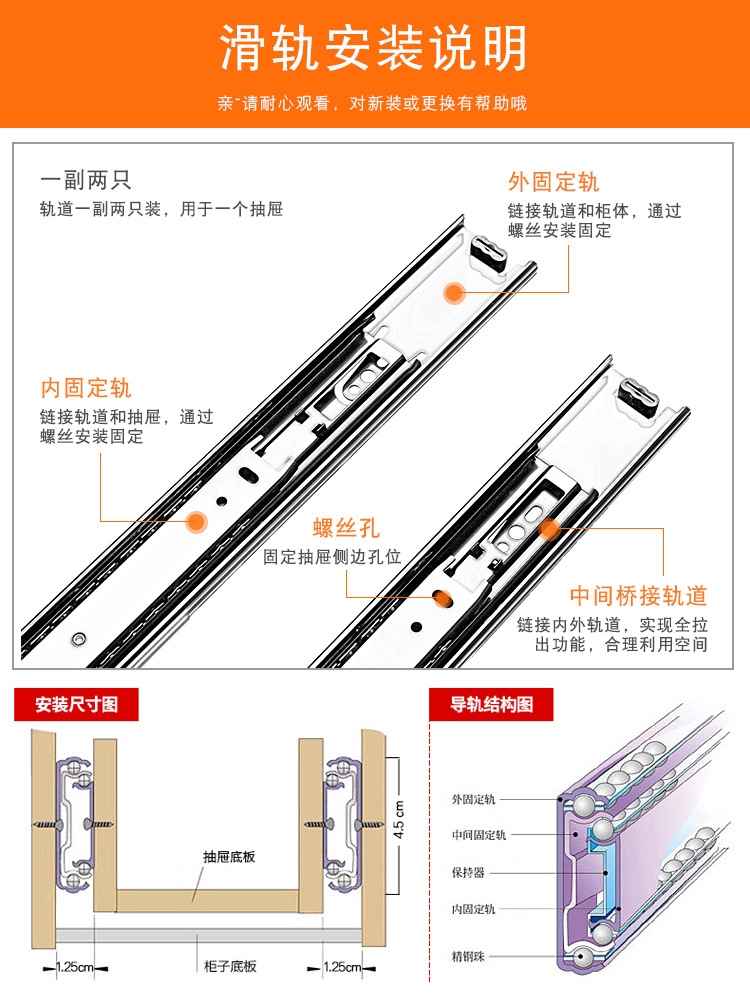 滑轨安装说明

亲~请耐心观看，对新装或更换有帮助哦

一副两只
轨道一副两只装，用于一个抽屉

外固定轨
链接轨道和柜体，通过螺丝安装固定

内固定轨
链接轨道和抽屉，通过螺丝安装固定

螺丝孔
固定抽屉侧边孔位

中间桥接轨道
链接内外轨道，实现全拉出功能，合理利用空间

安装尺寸图

4.5 cm

抽屉底板

柜子底板

1.25cm

1.25cm

导轨结构图

外固定轨

中间固定轨

保持器

内固定轨

精钢珠